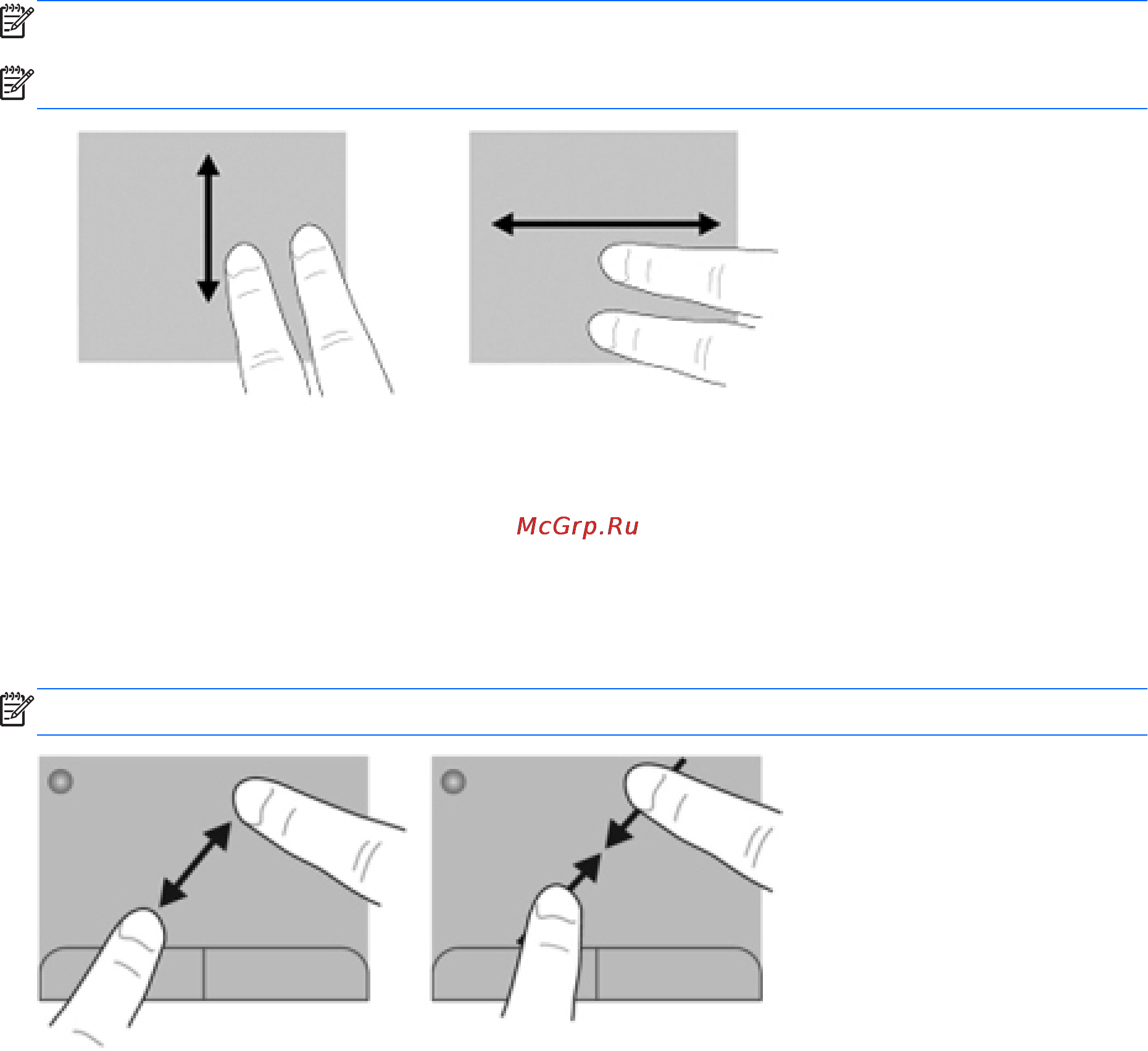 McGrp.Ru