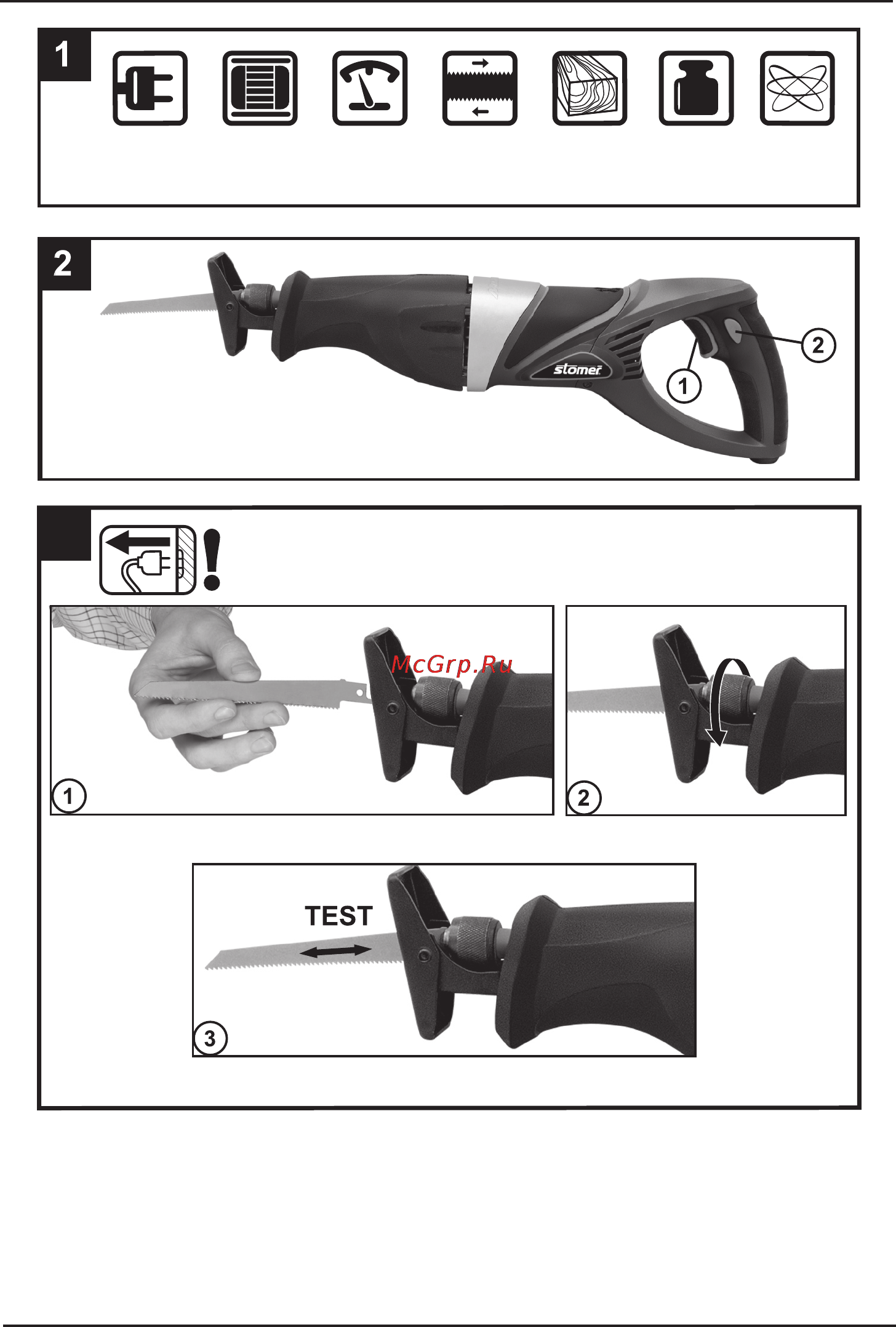 1

2

stomer

1

2

!

McGrp.Ru

1

2

TEST

3