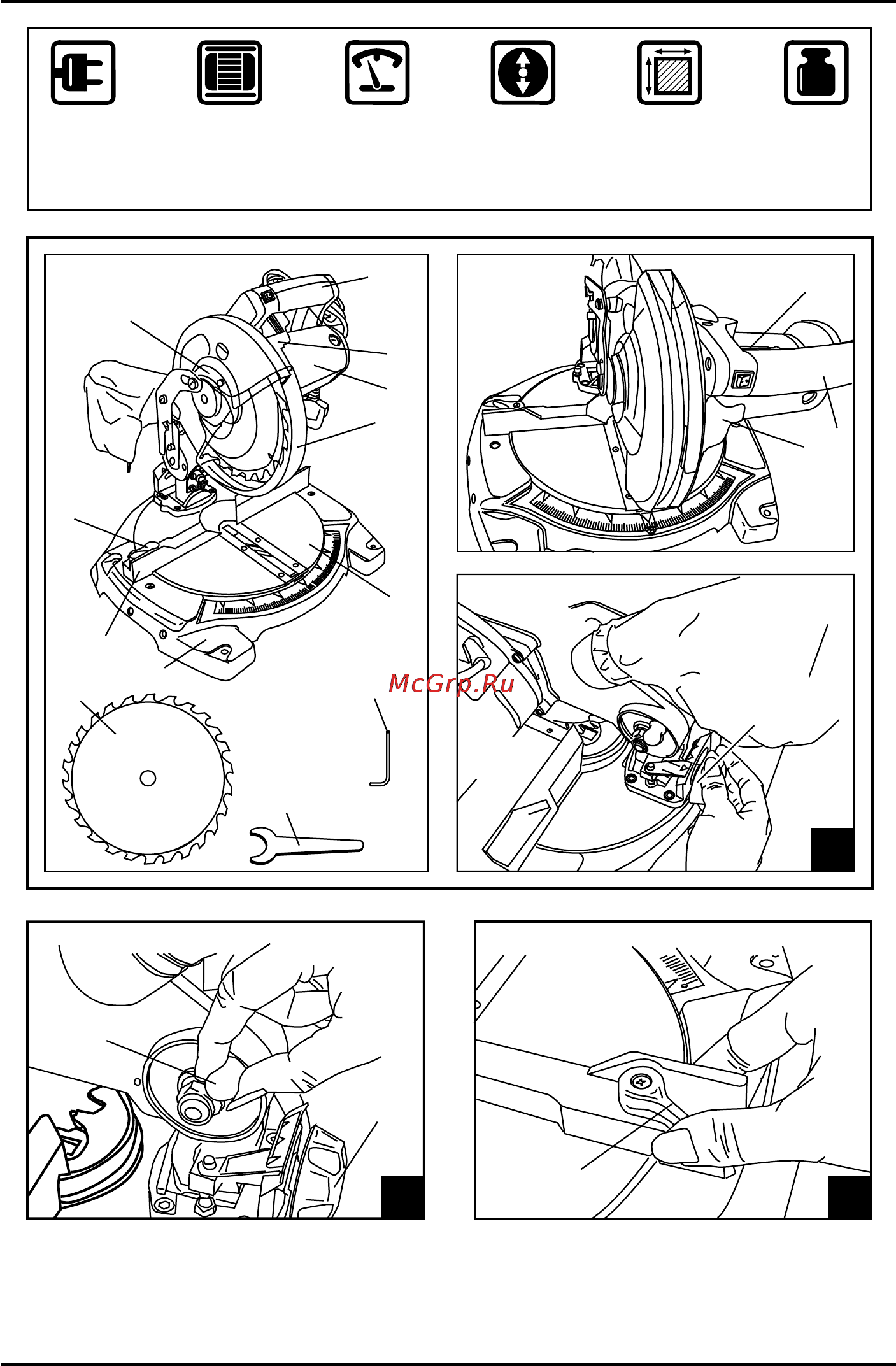 McGrp.Ru