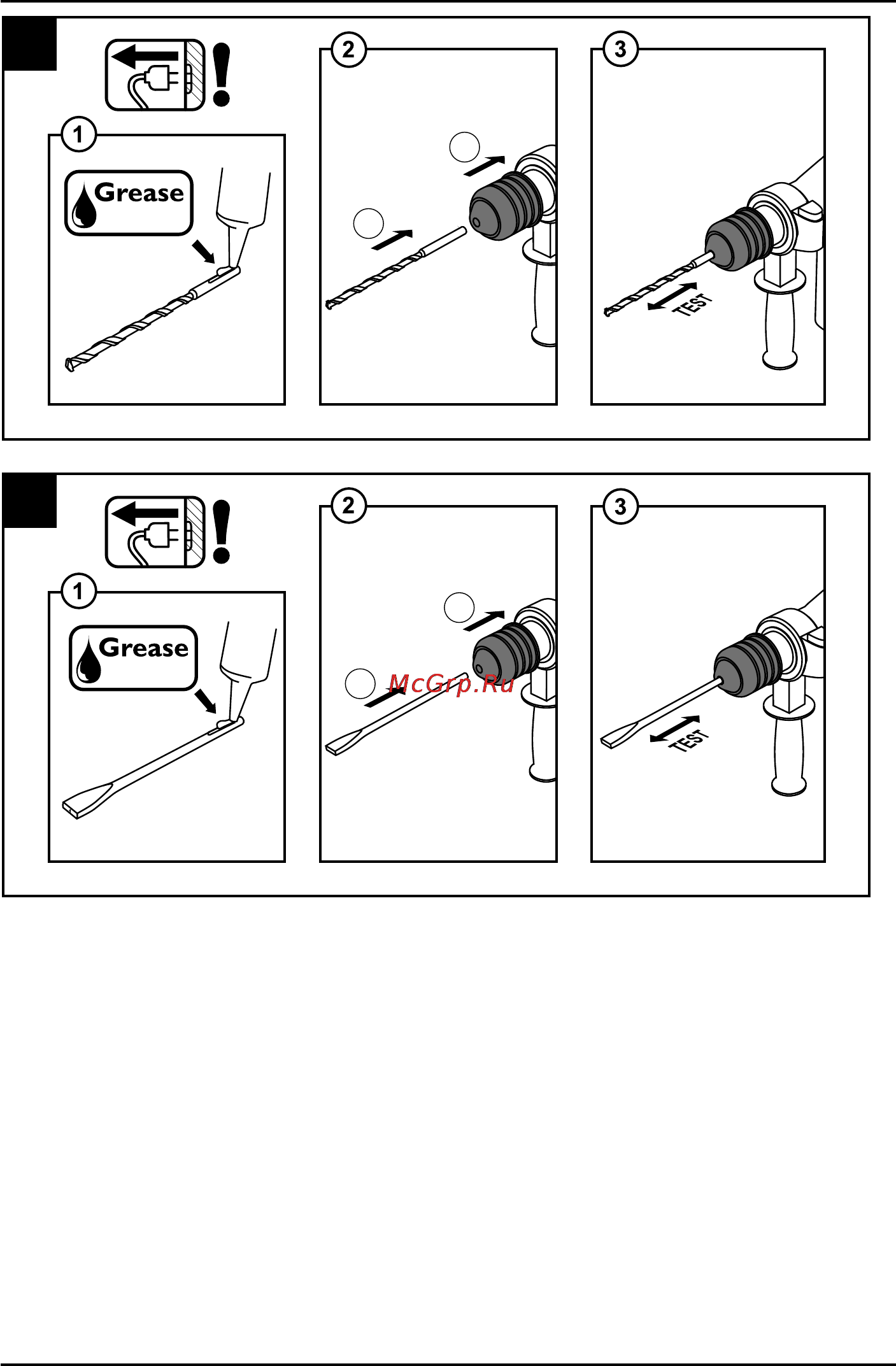 !
1
Grease
2
3
TEST

!
1
Grease
2
McGrp.Ru
3
TEST