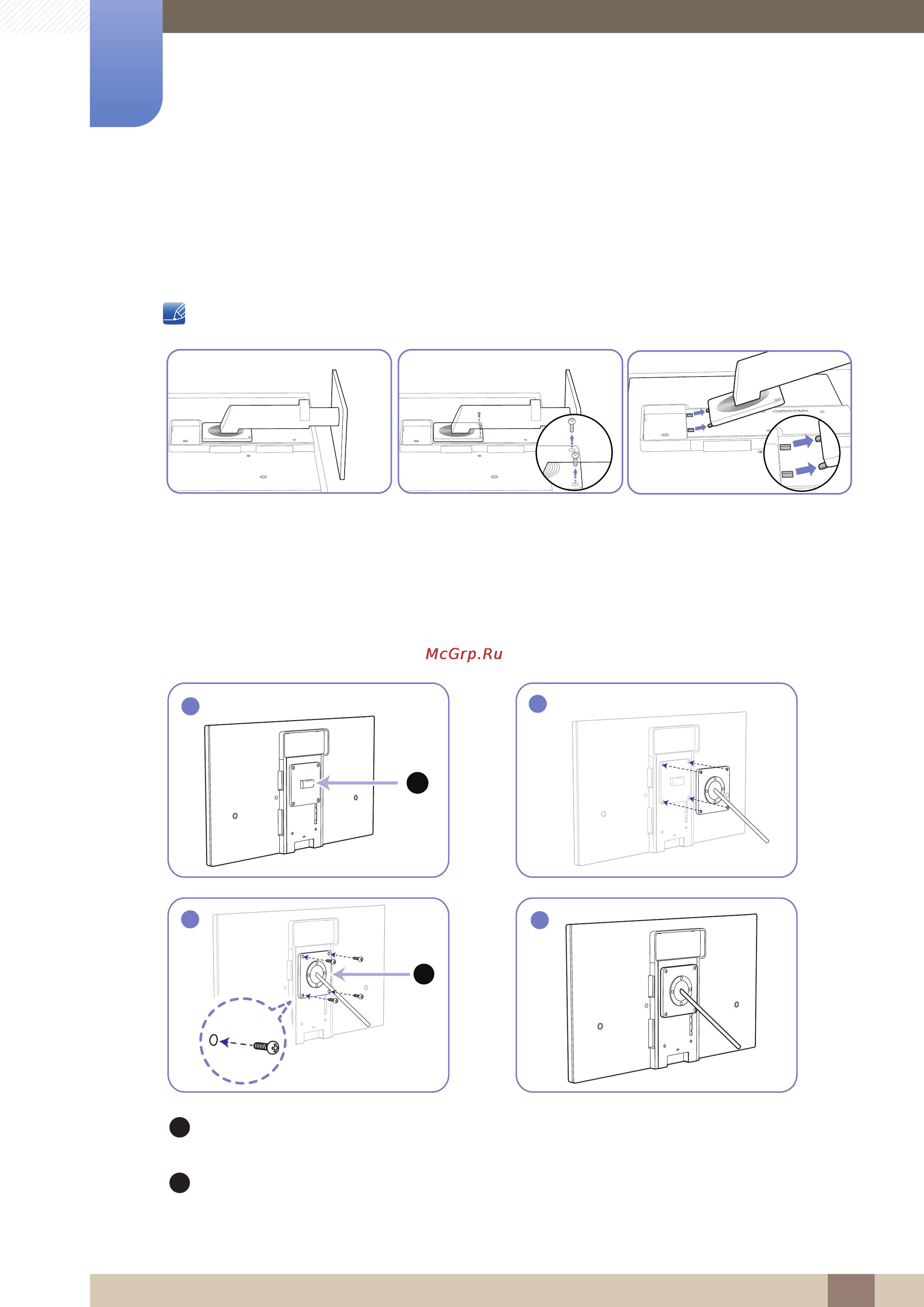 McGrp.Ru