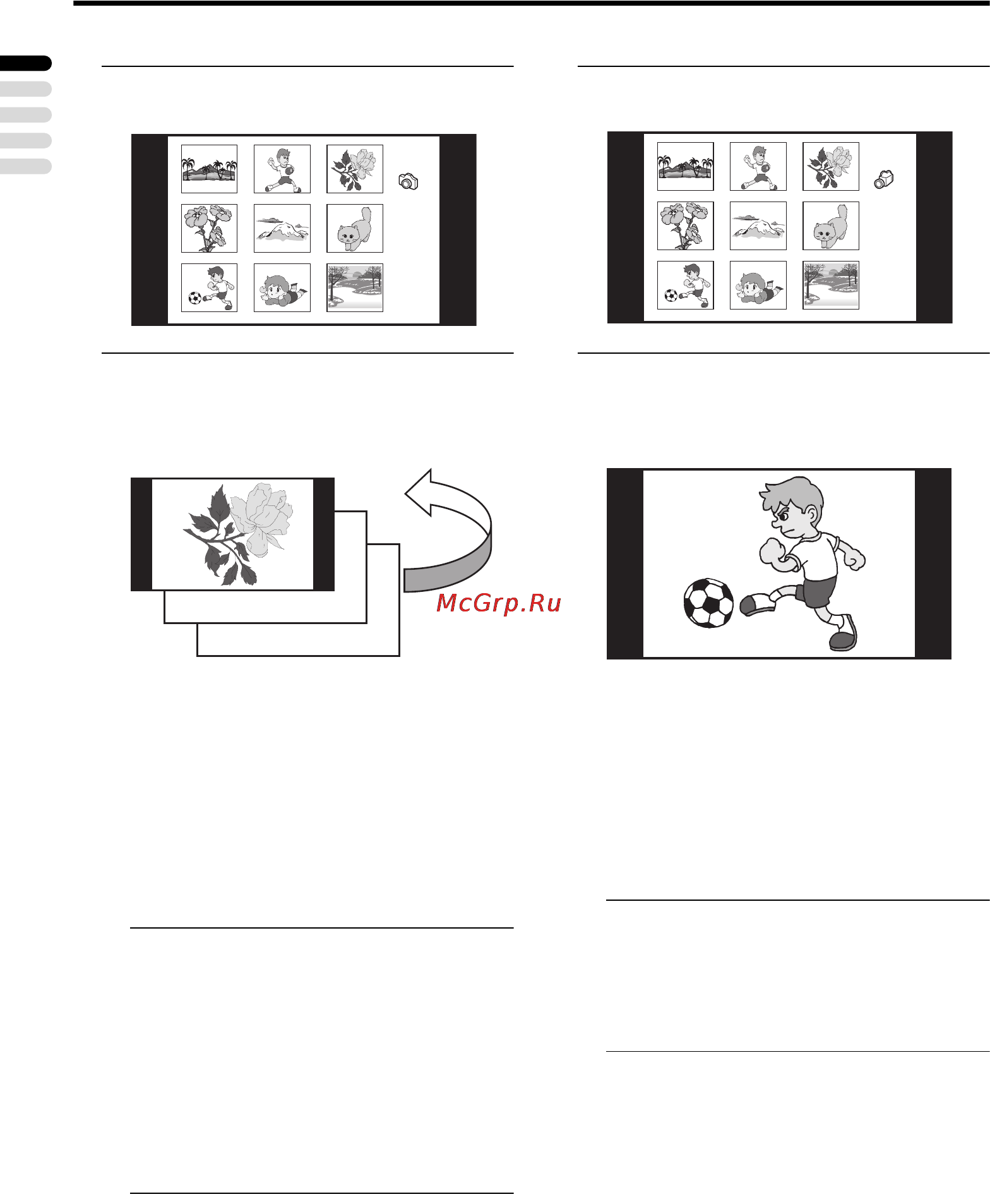 McGrp.Ru