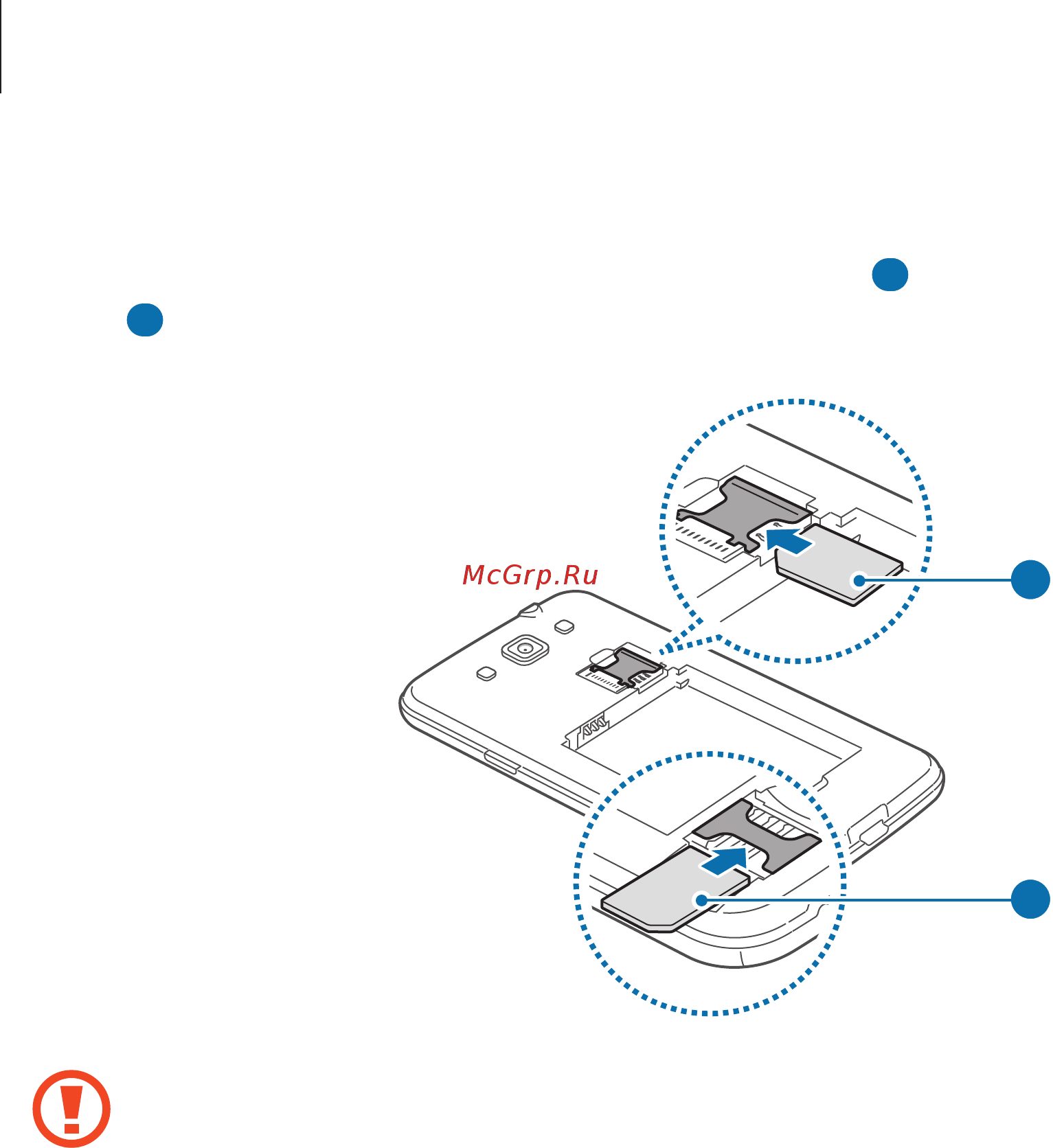 McGrp.Ru