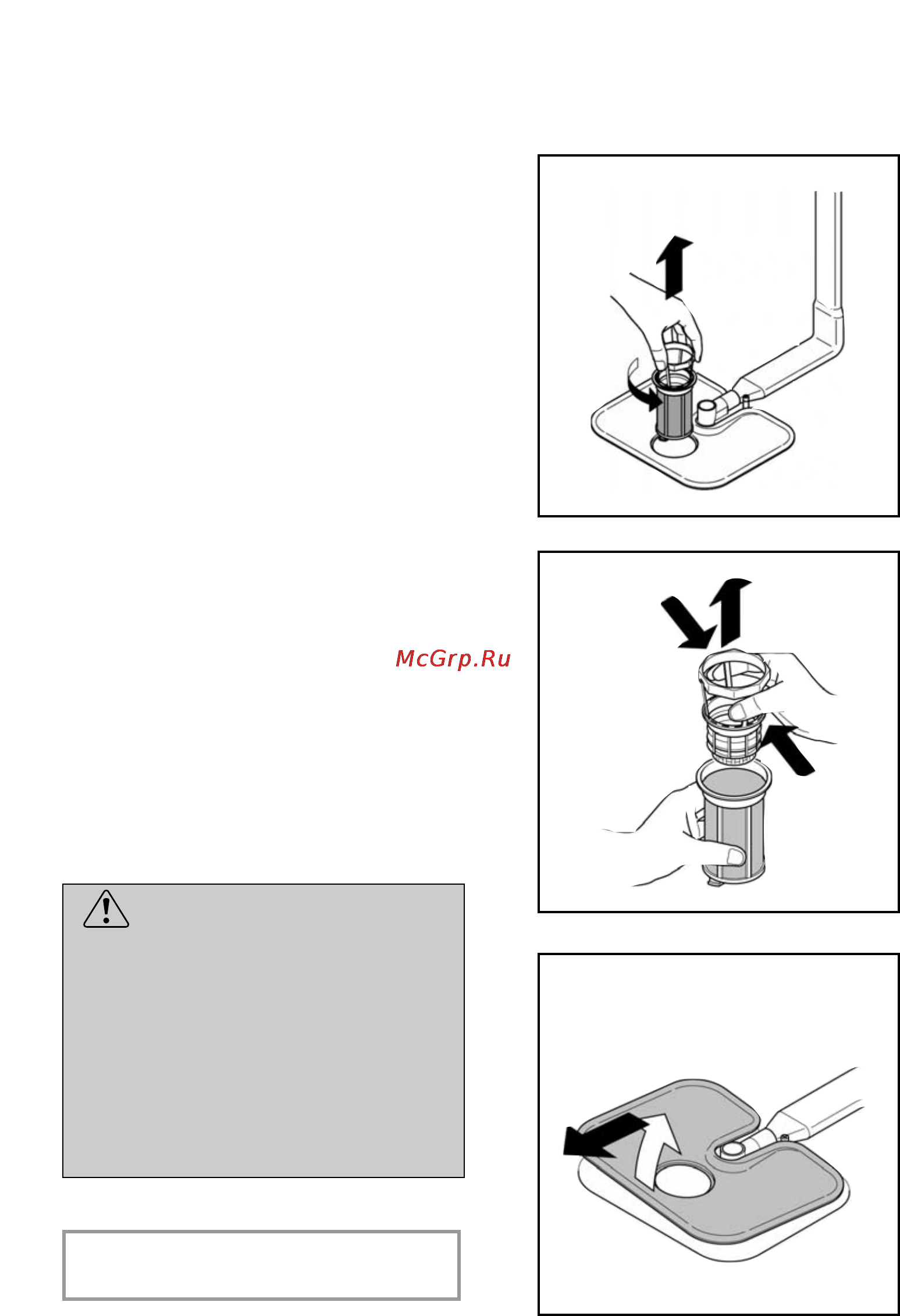 McGrp.Ru