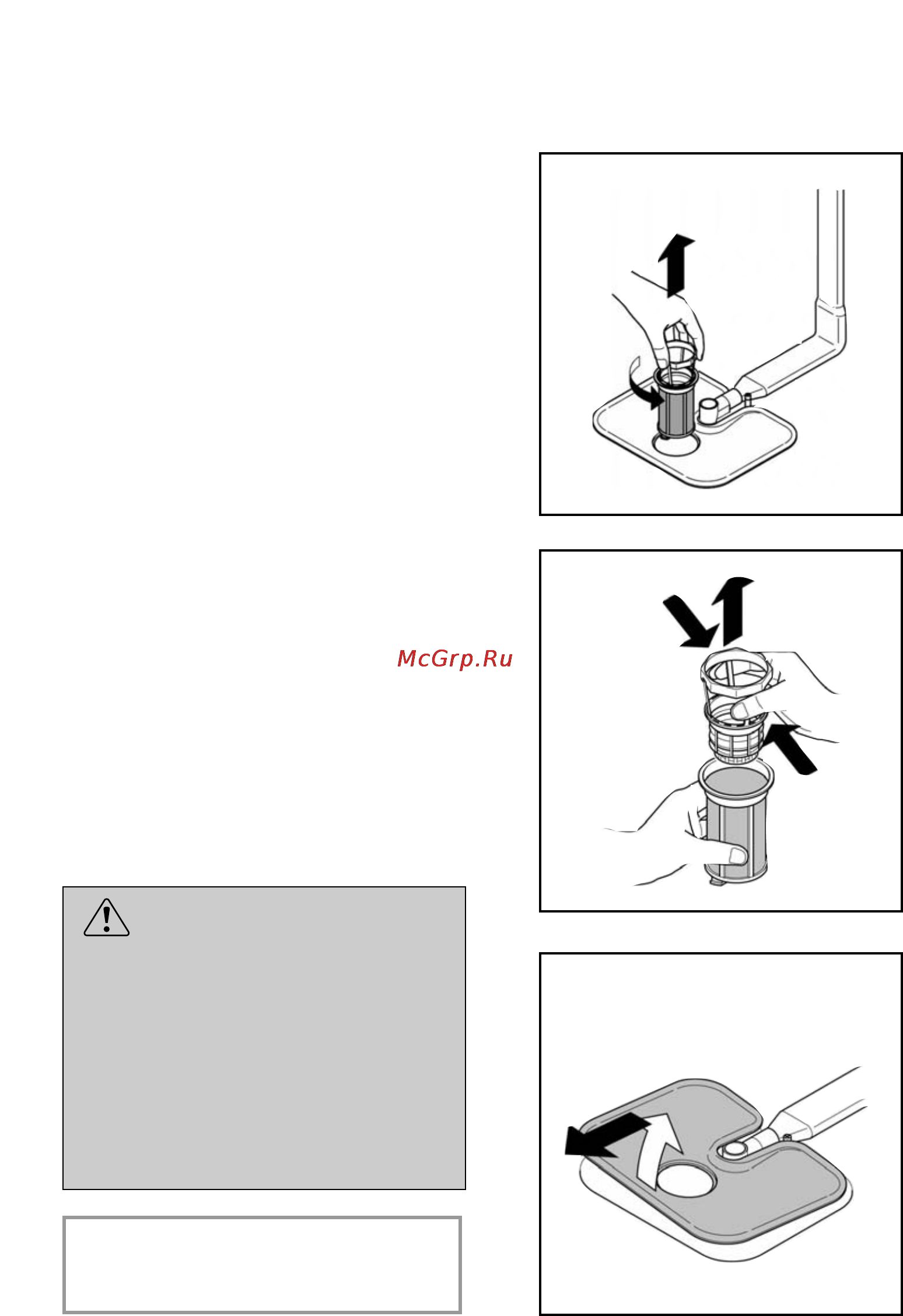 McGrp.Ru