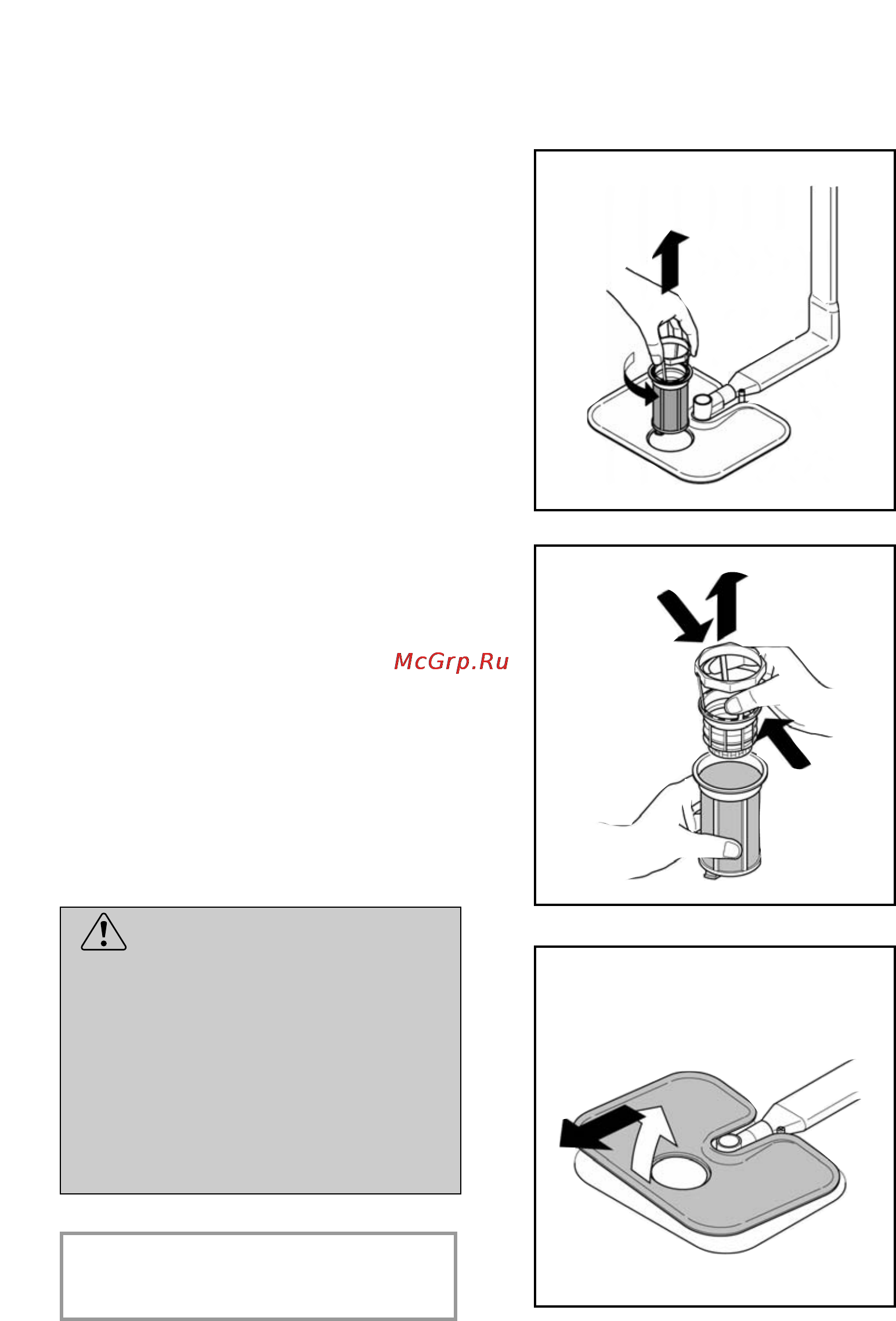 McGrp.Ru