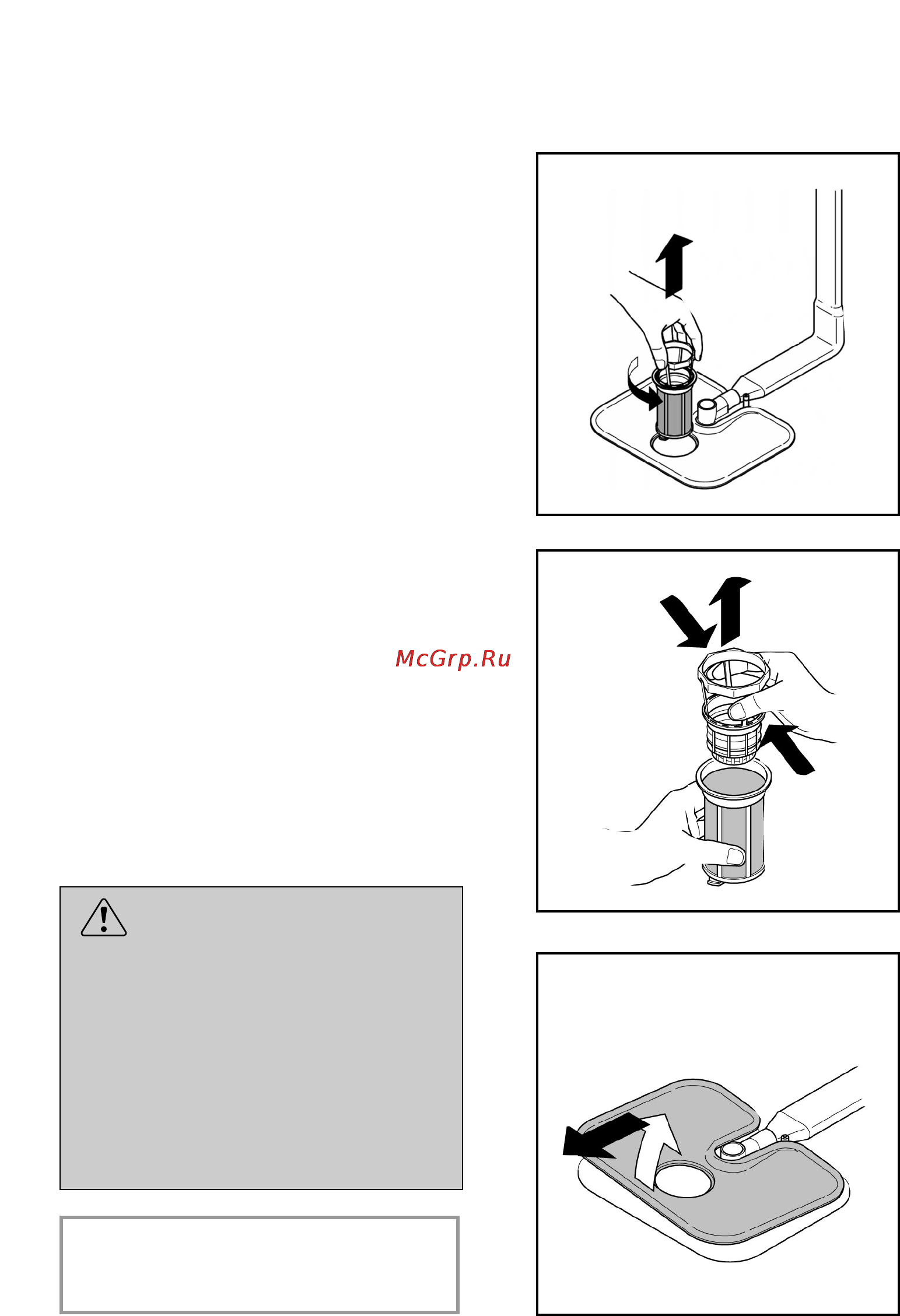 McGrp.Ru