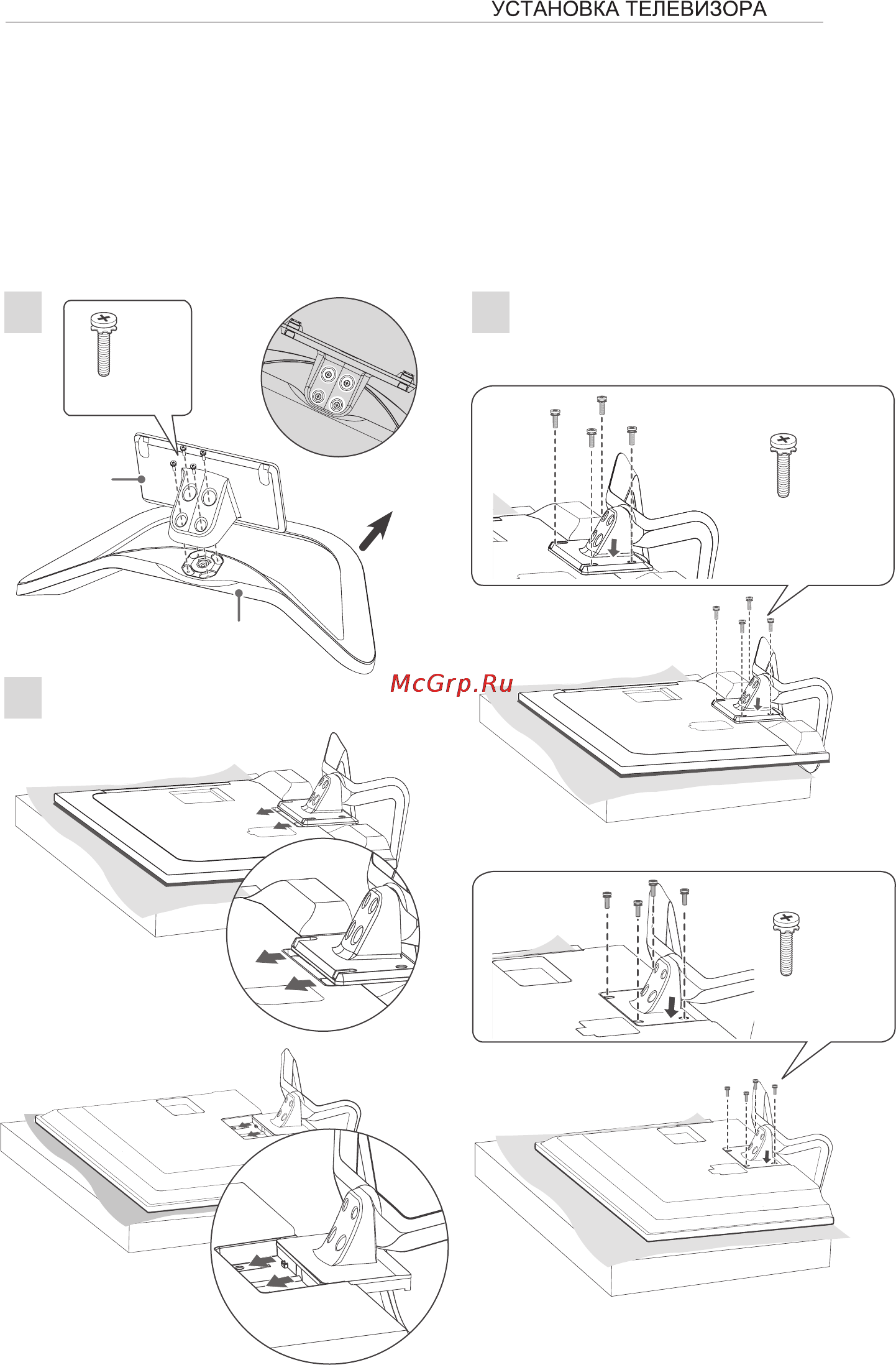 УСТАНОВКА ТЕЛЕВИЗОРА

McGrp.Ru