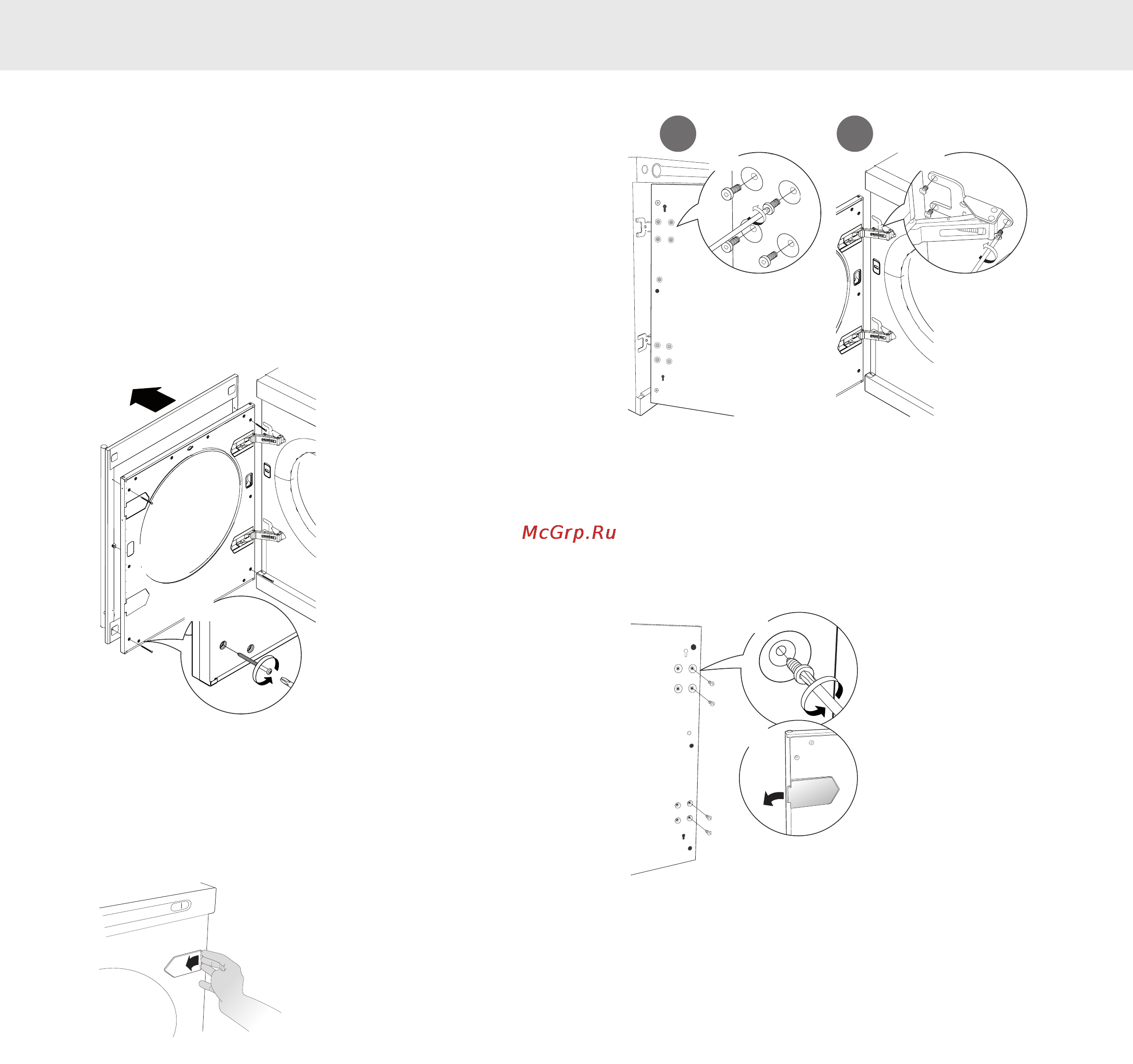 McGrp.Ru