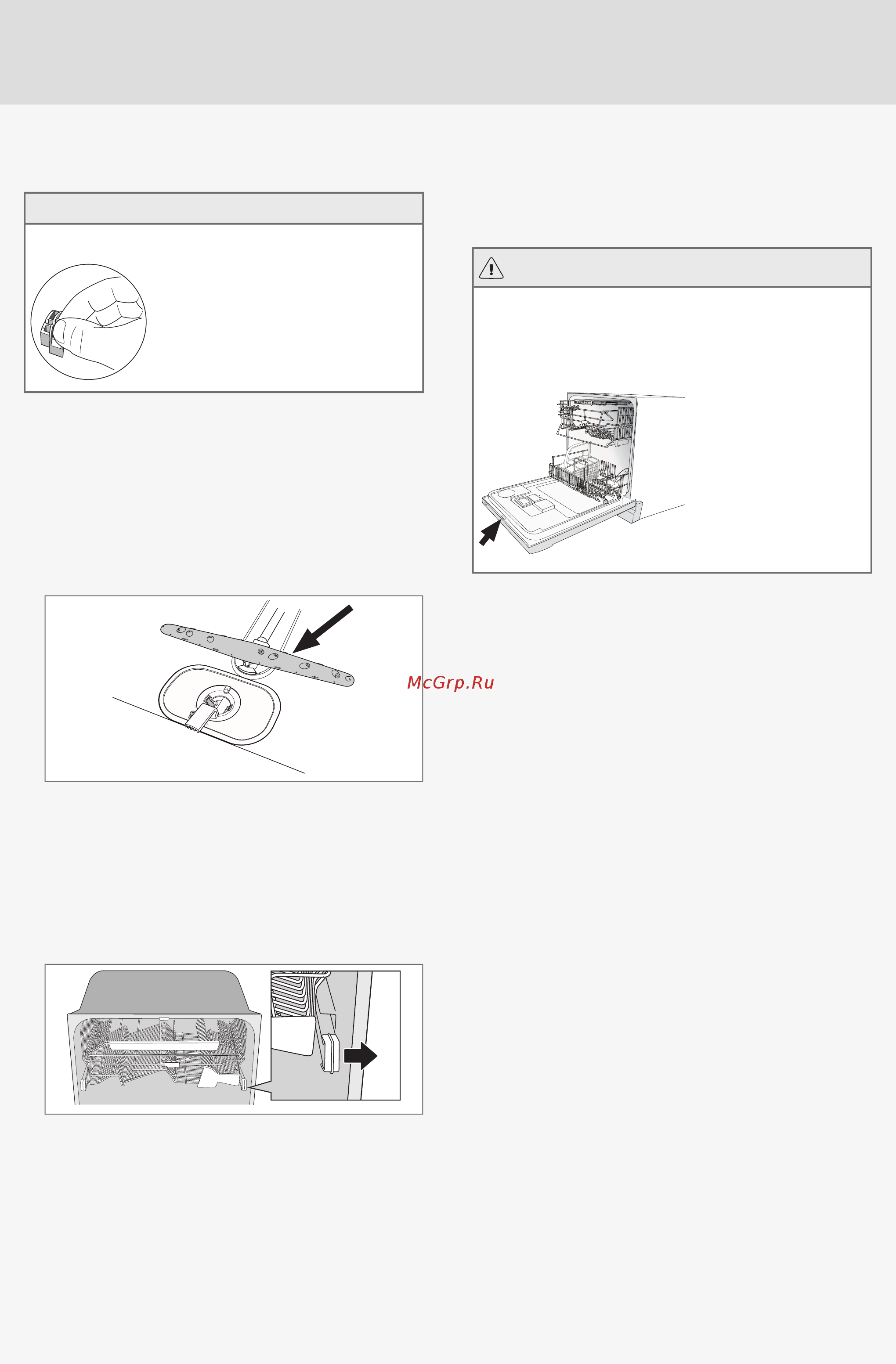 McGrp.Ru