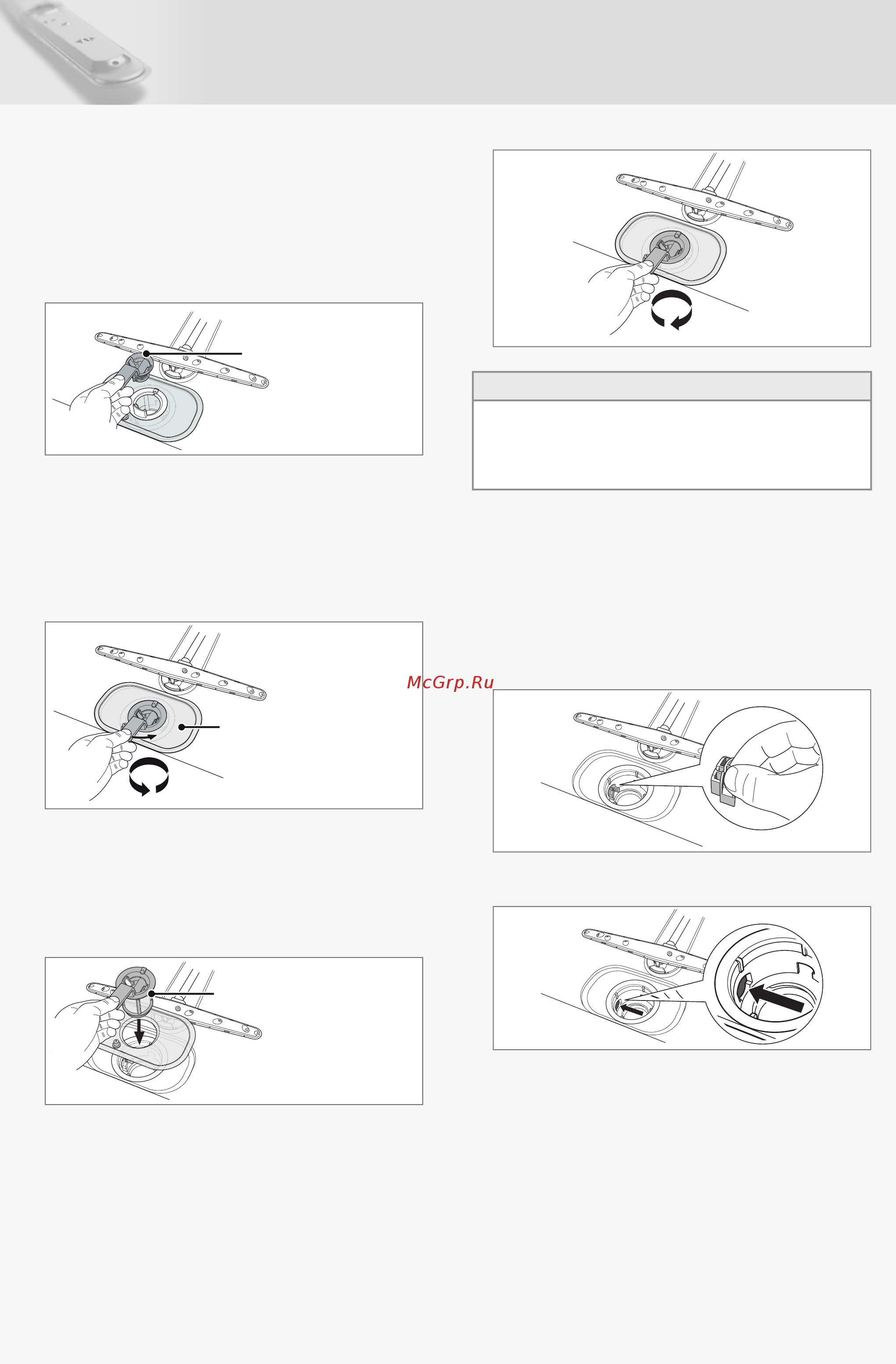 McGrp.Ru