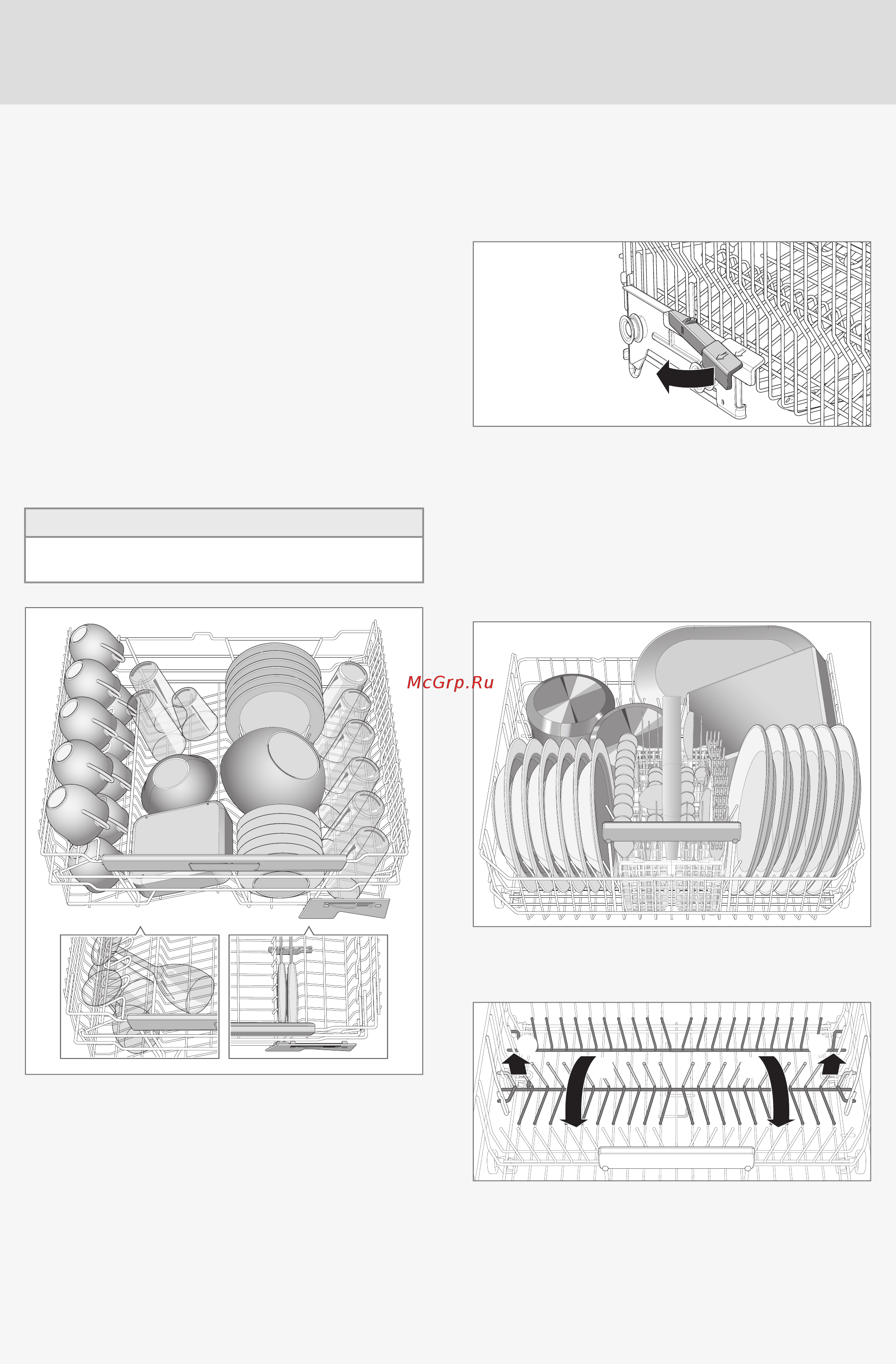 McGrp.Ru