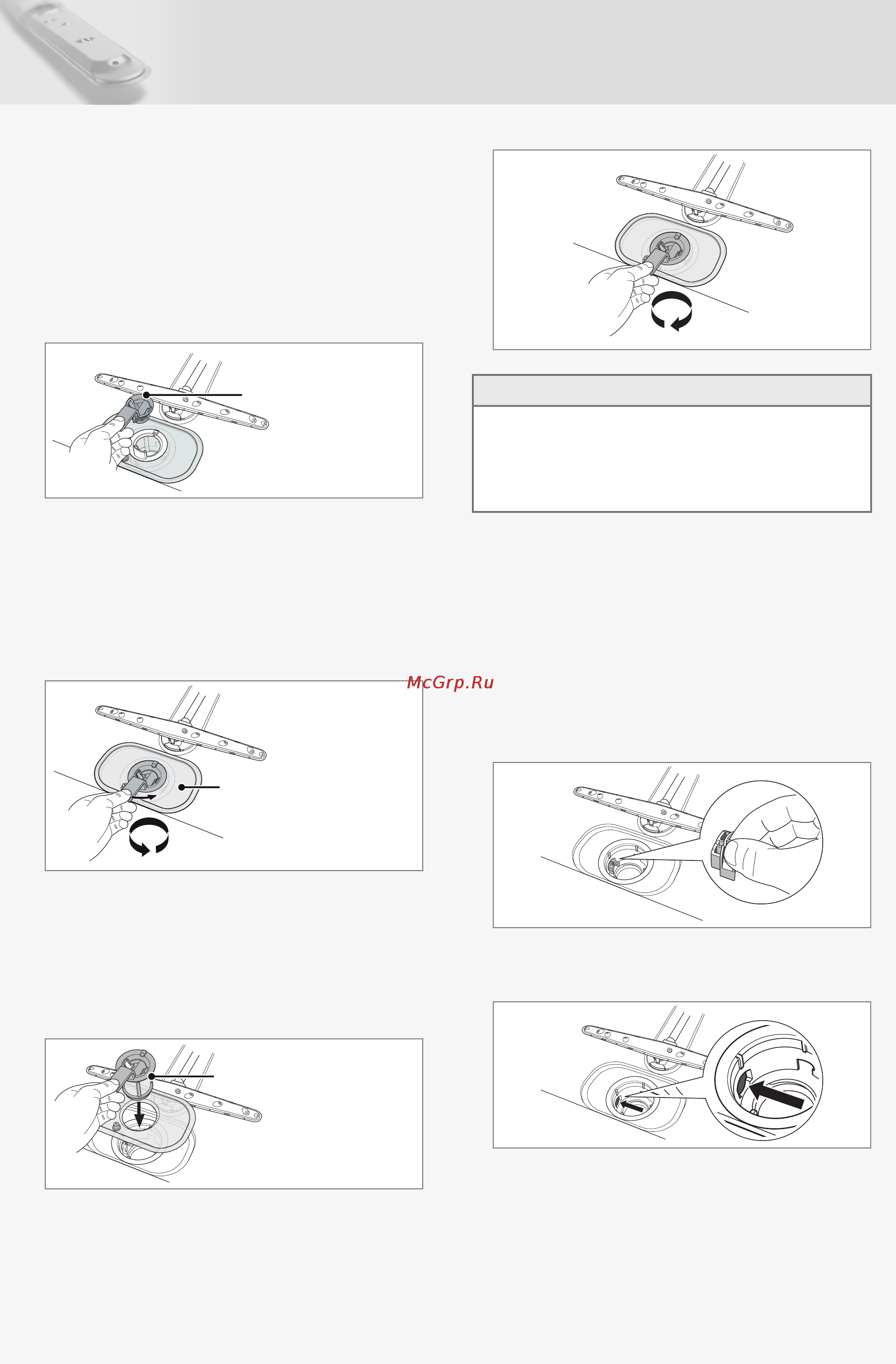 McGrp.Ru