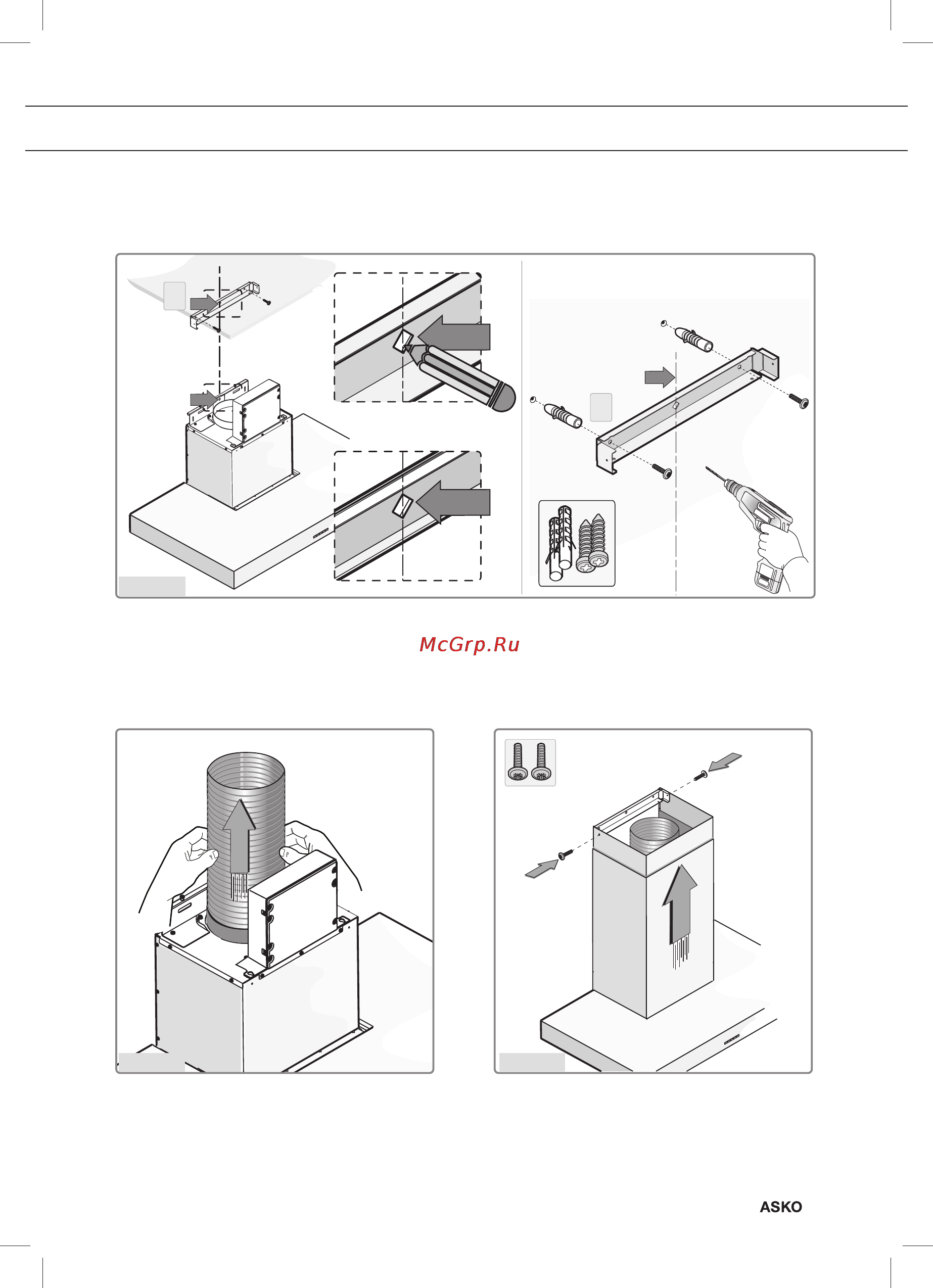 McGrp.Ru

ASKO