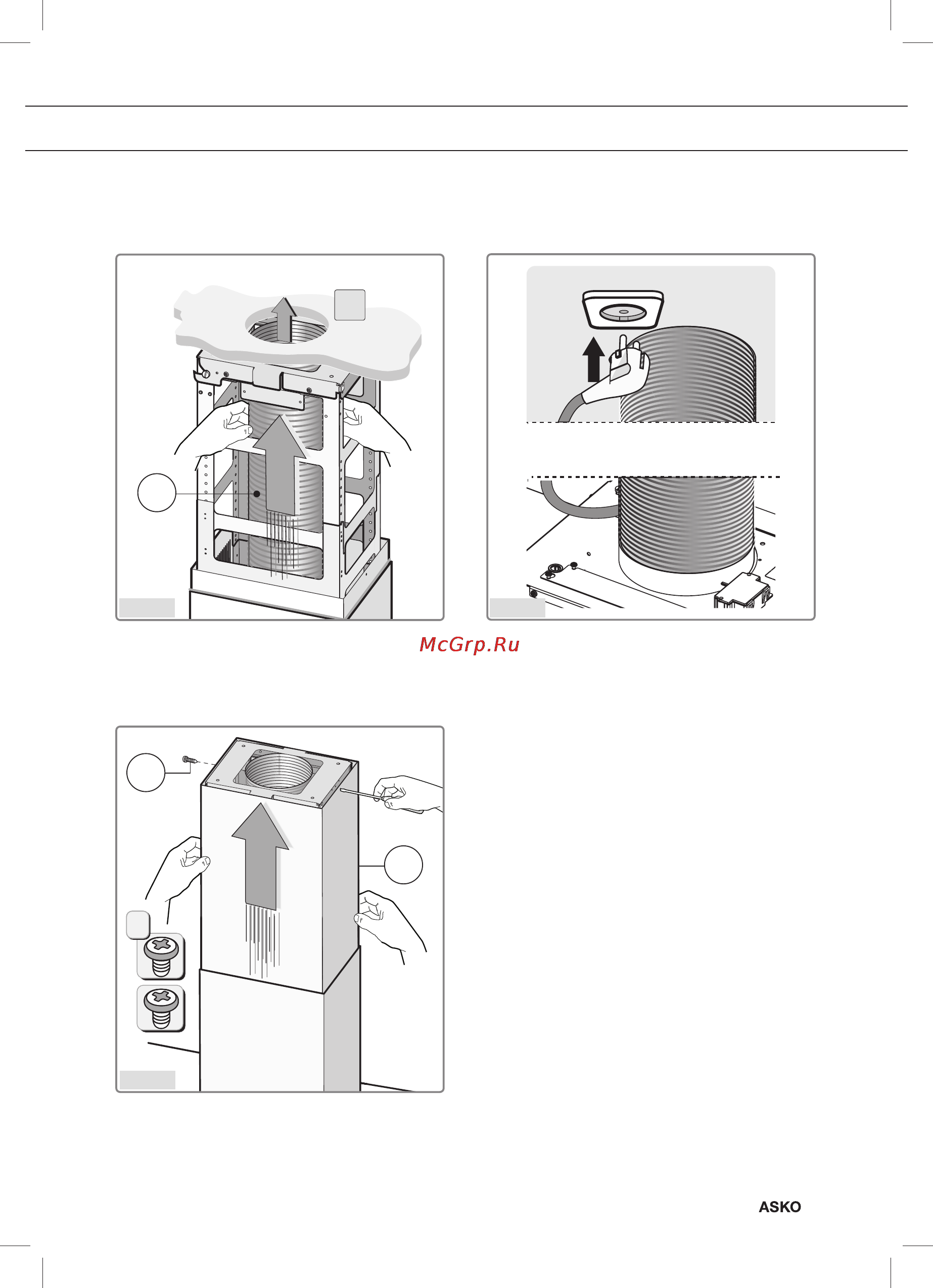 McGrp.Ru

ASKO