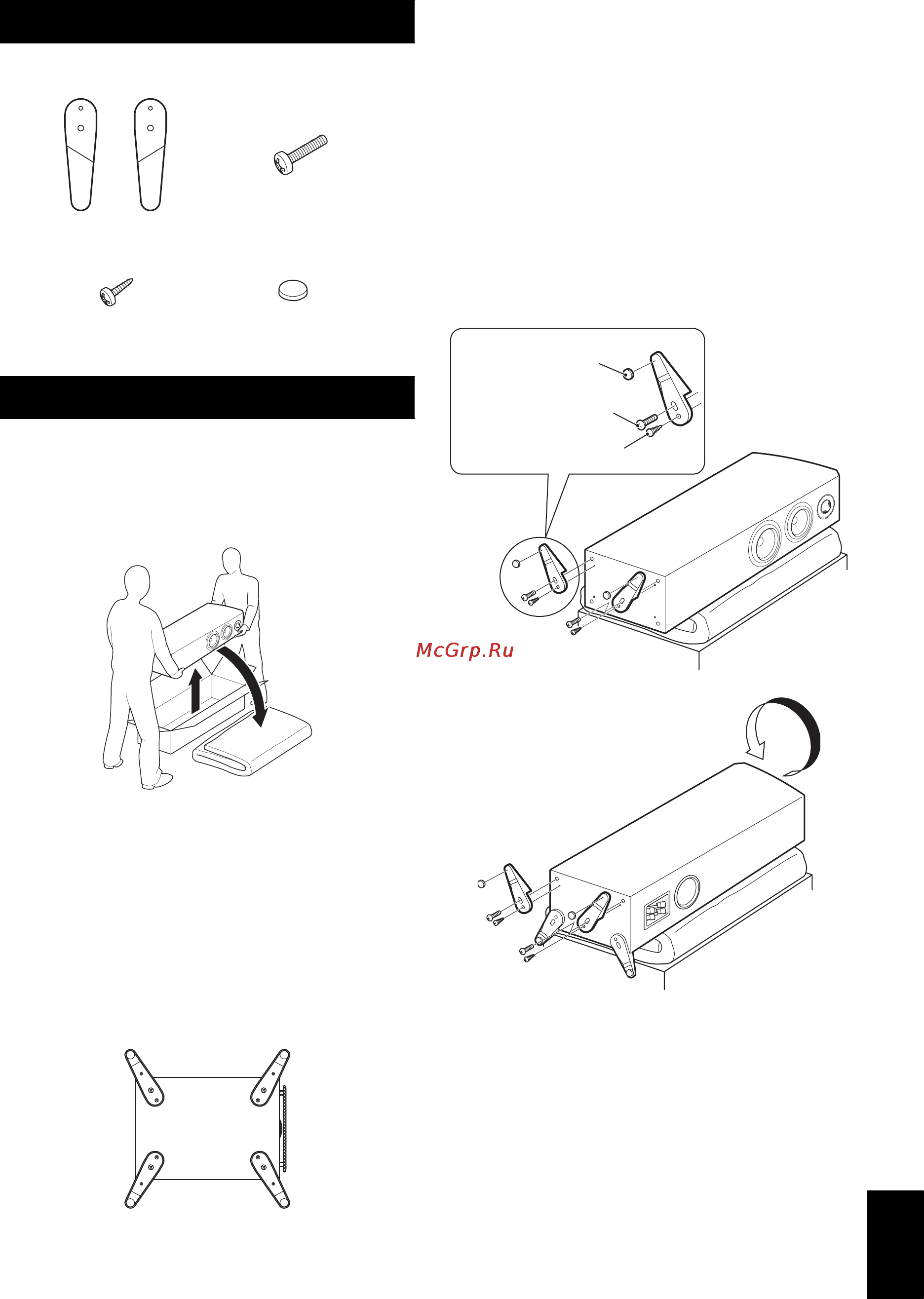 McGrp.Ru