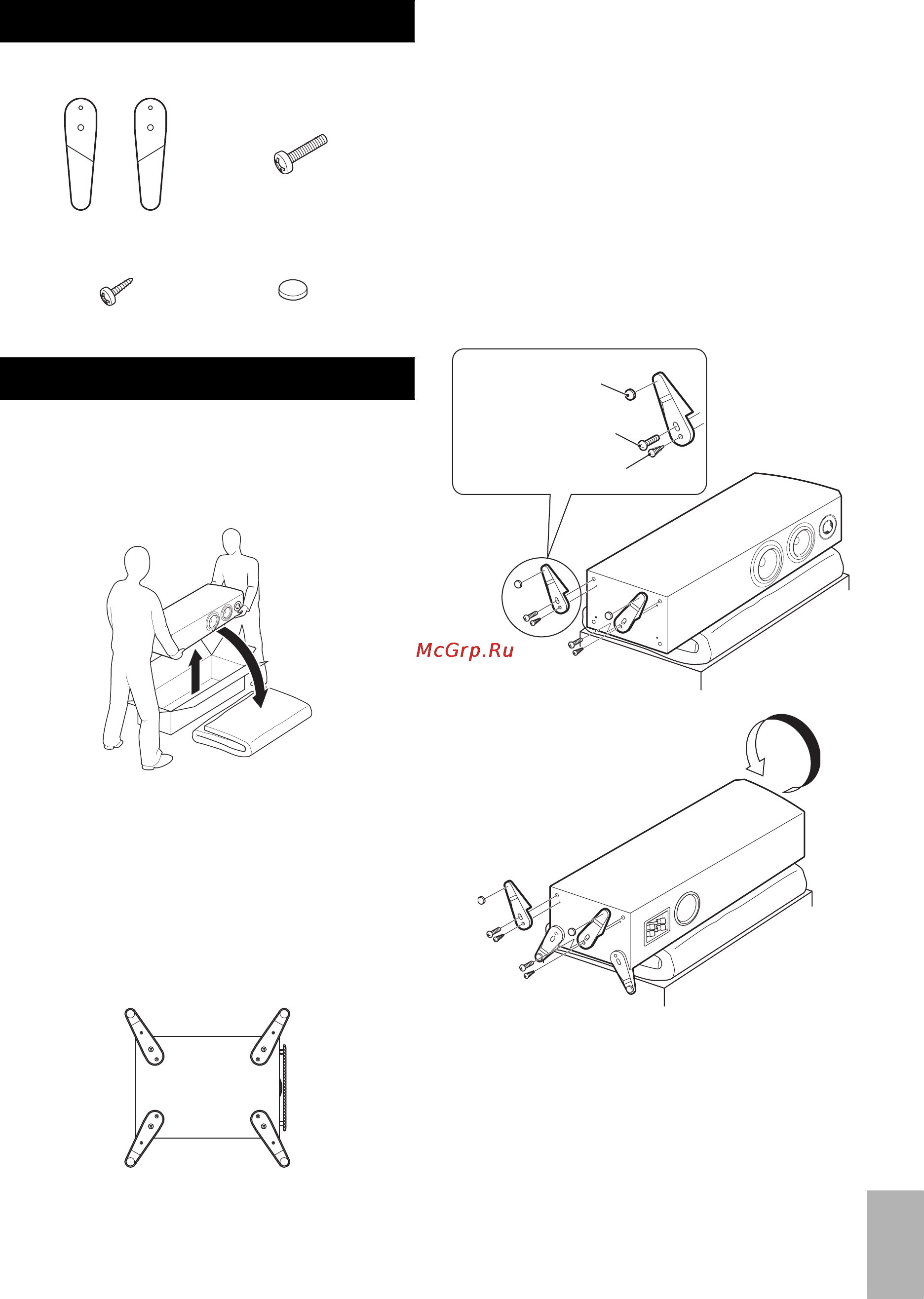 McGrp.Ru