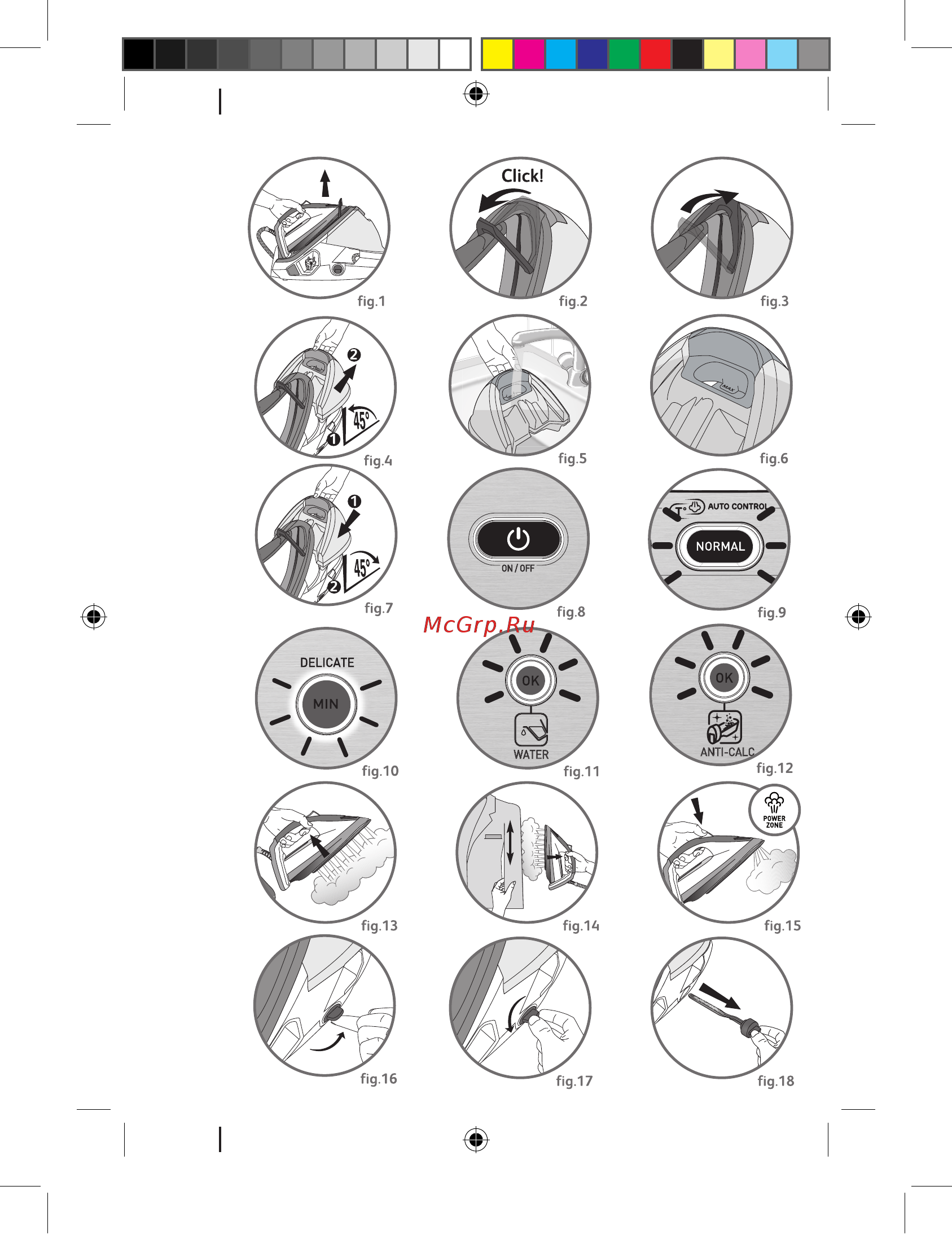 fig.1

Click!

fig.2

fig.3

2

45°

1

fig.4

fig.5

MAX

fig.6

1

45°

2

fig.7

ON / OFF

fig.8

T° AUTO CONTROL

NORMAL

fig.9

McGrp.Ru

DELICATE

MIN

fig.10

OK

WATER

fig.11

OK

ANTI-CALC

fig.12

fig.13

fig.14

POWER ZONE

fig.15

fig.16

fig.17

fig.18