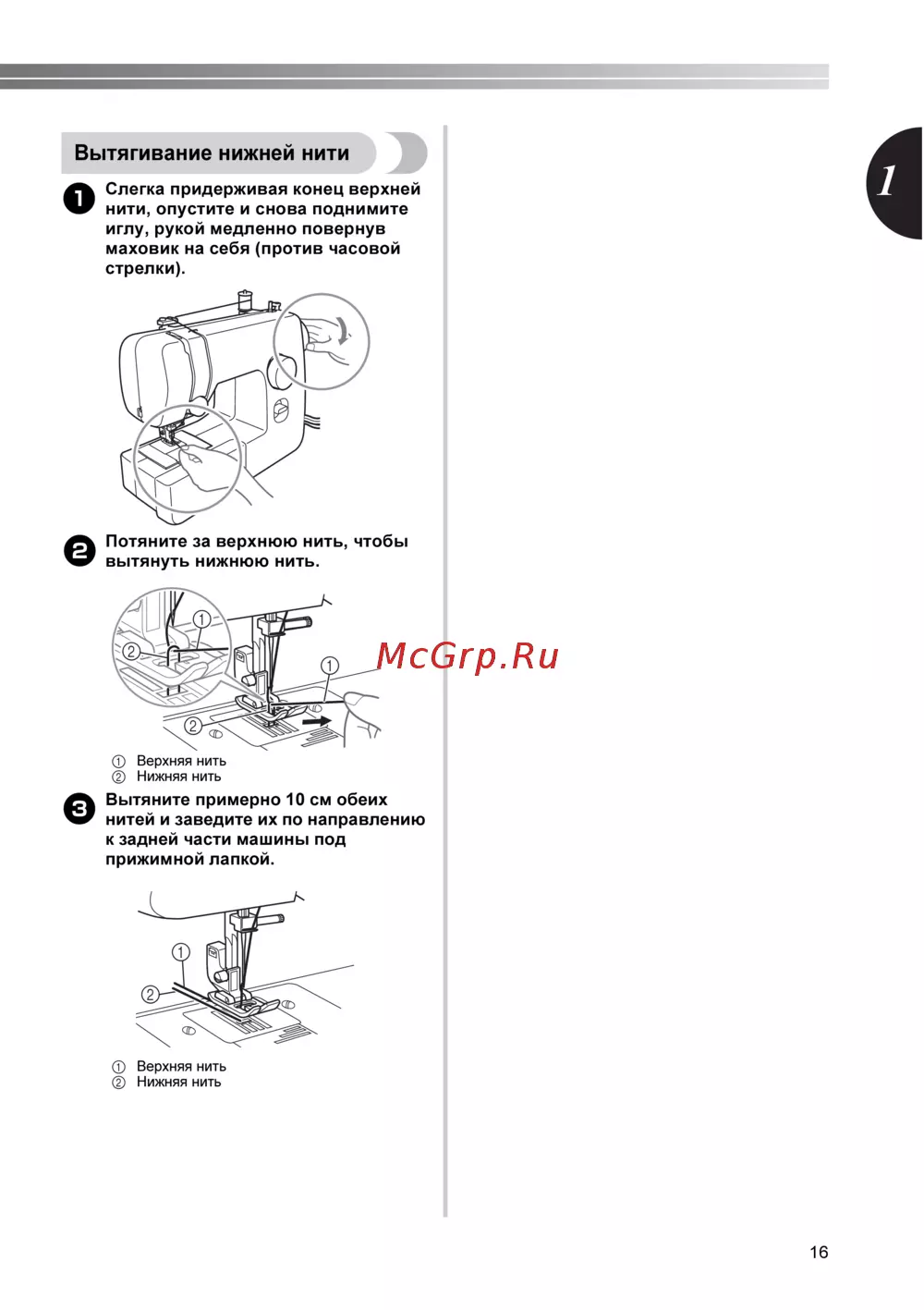 Вытягивание нижней нити

1 Слегка придерживая конец верхней нити, опустите и снова поднимите иглу, рукой медленно повернув маховик на себя (против часовой стрелки).

2 Потяните за верхнюю нить, чтобы вытянуть нижнюю нить.

①
②
①
②

McGrp.Ru

① Верхняя нить
② Нижняя нить

3 Вытяните примерно 10 см обеих нитей и заведите их по направлению к задней части машины под прижимной лапкой.

①
②

① Верхняя нить
② Нижняя нить

1

16