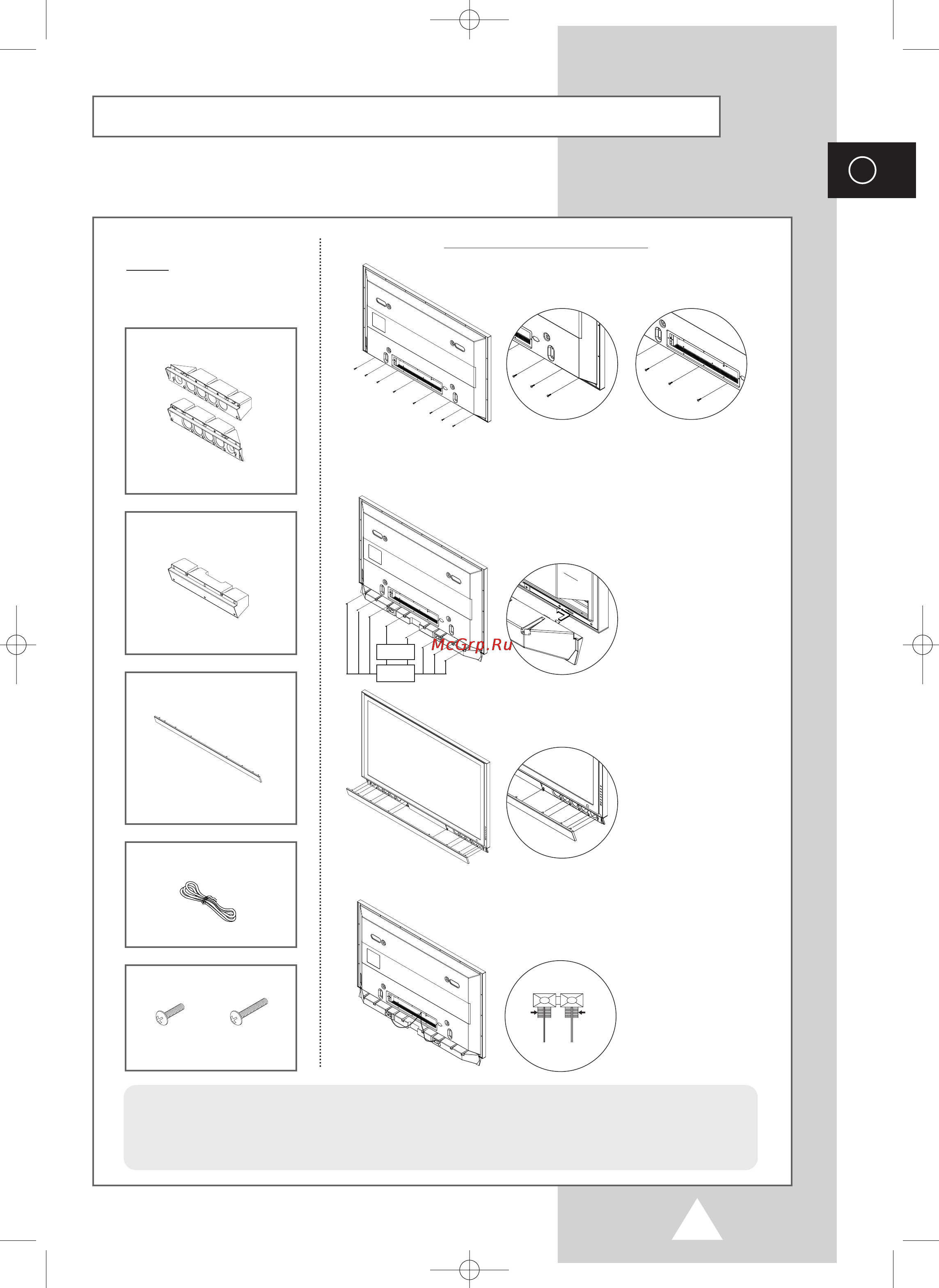 McGrp.Ru