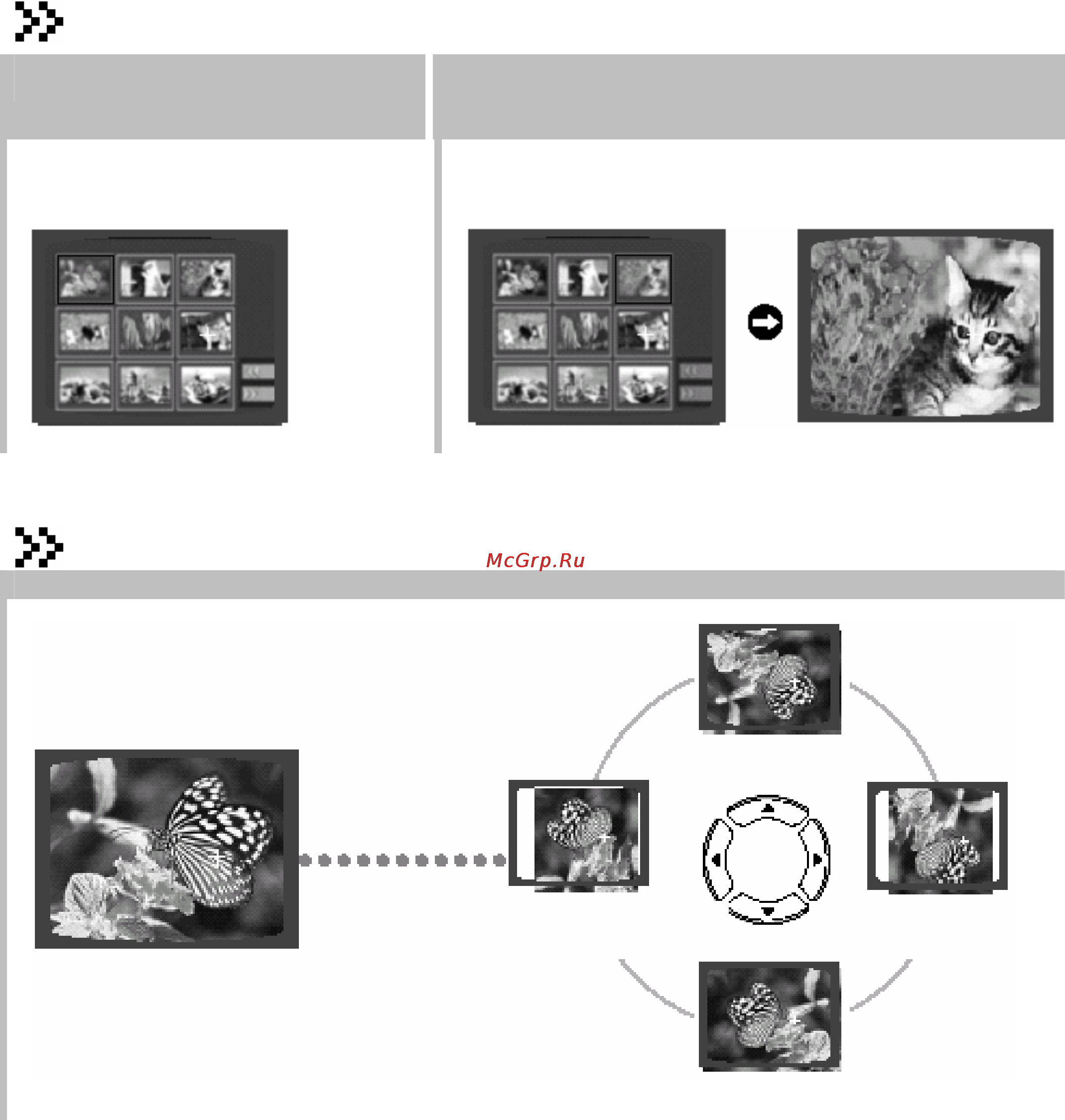 McGrp.Ru