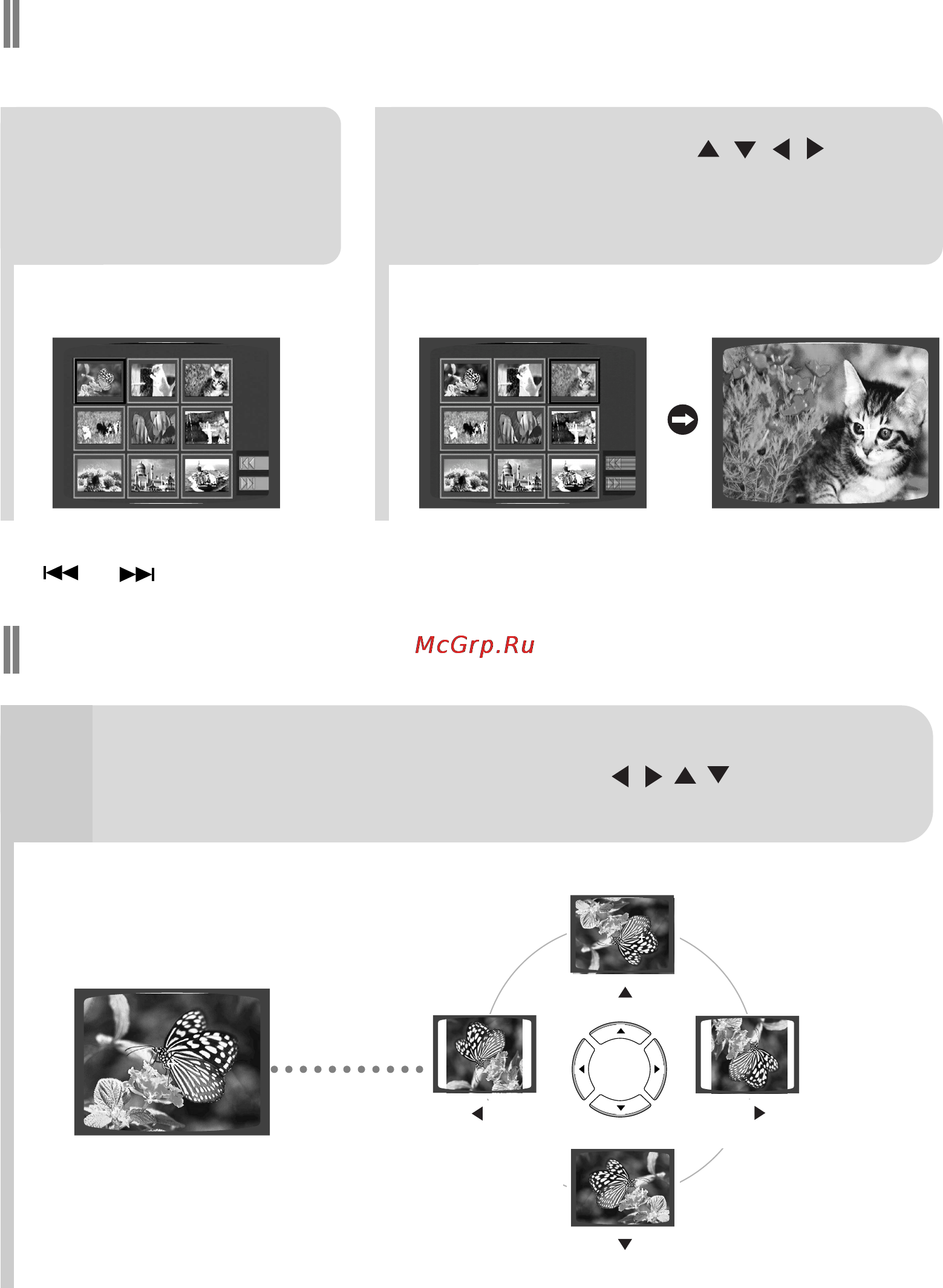 McGrp.Ru