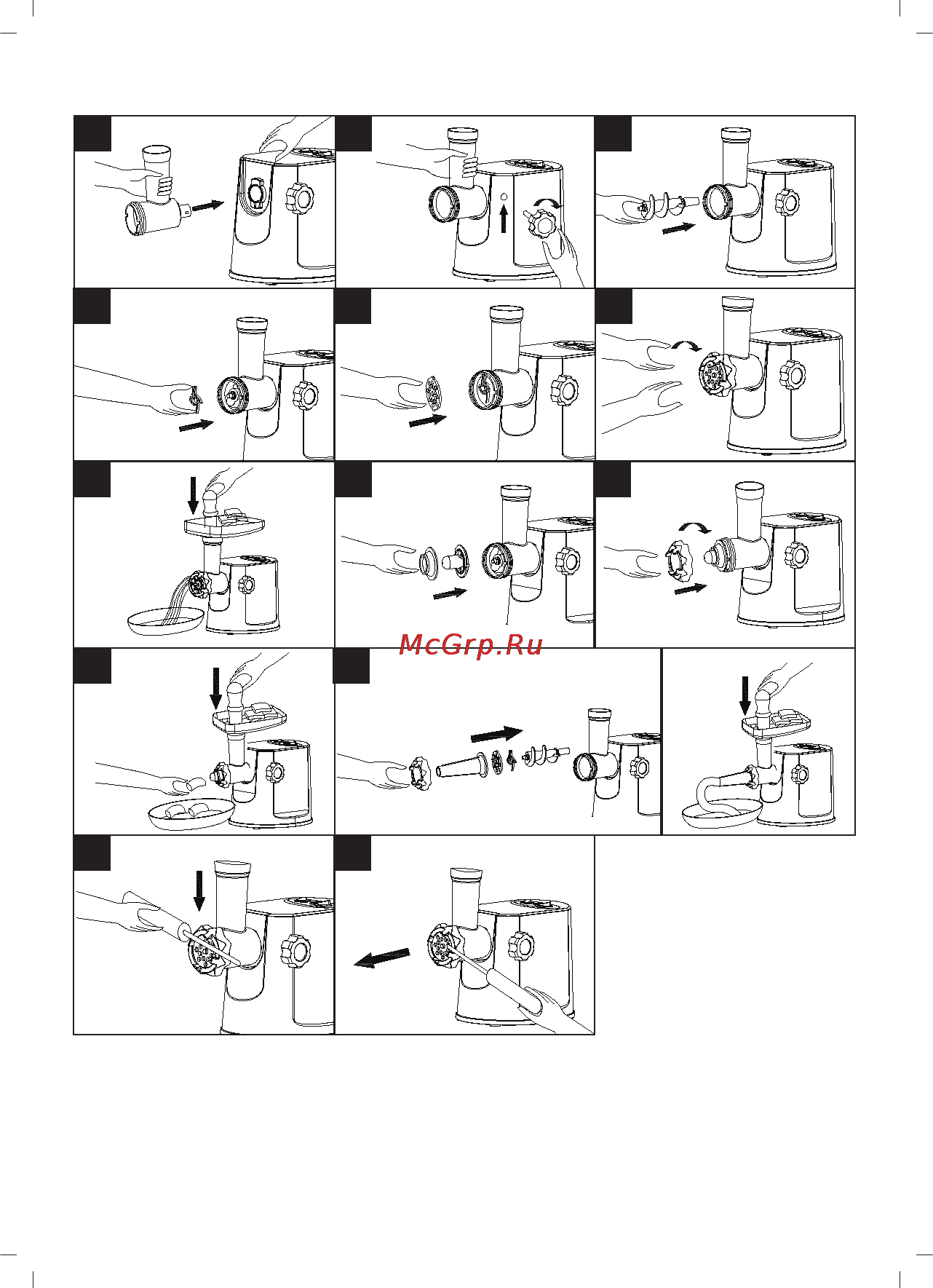 McGrp.Ru