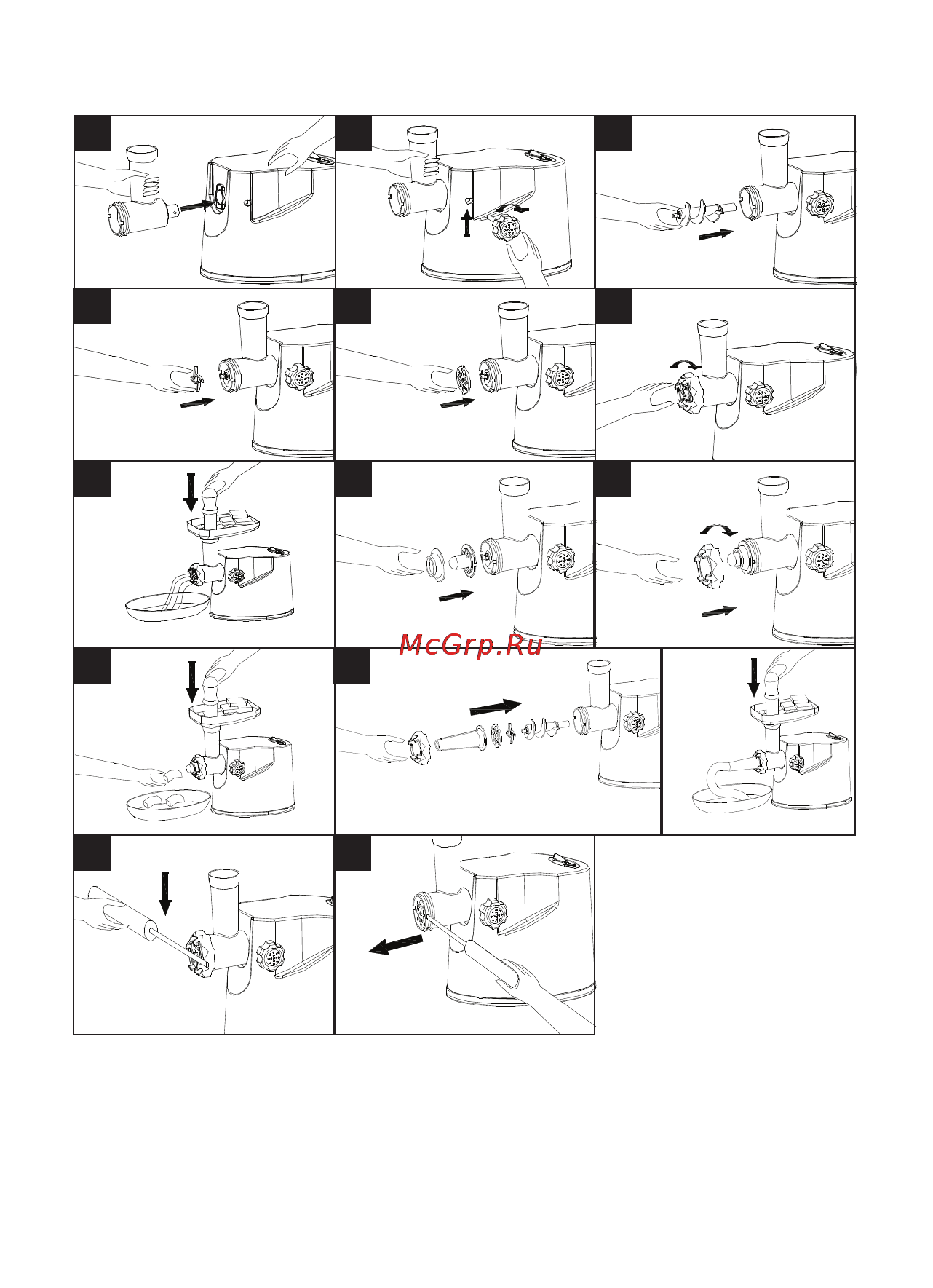 McGrp.Ru