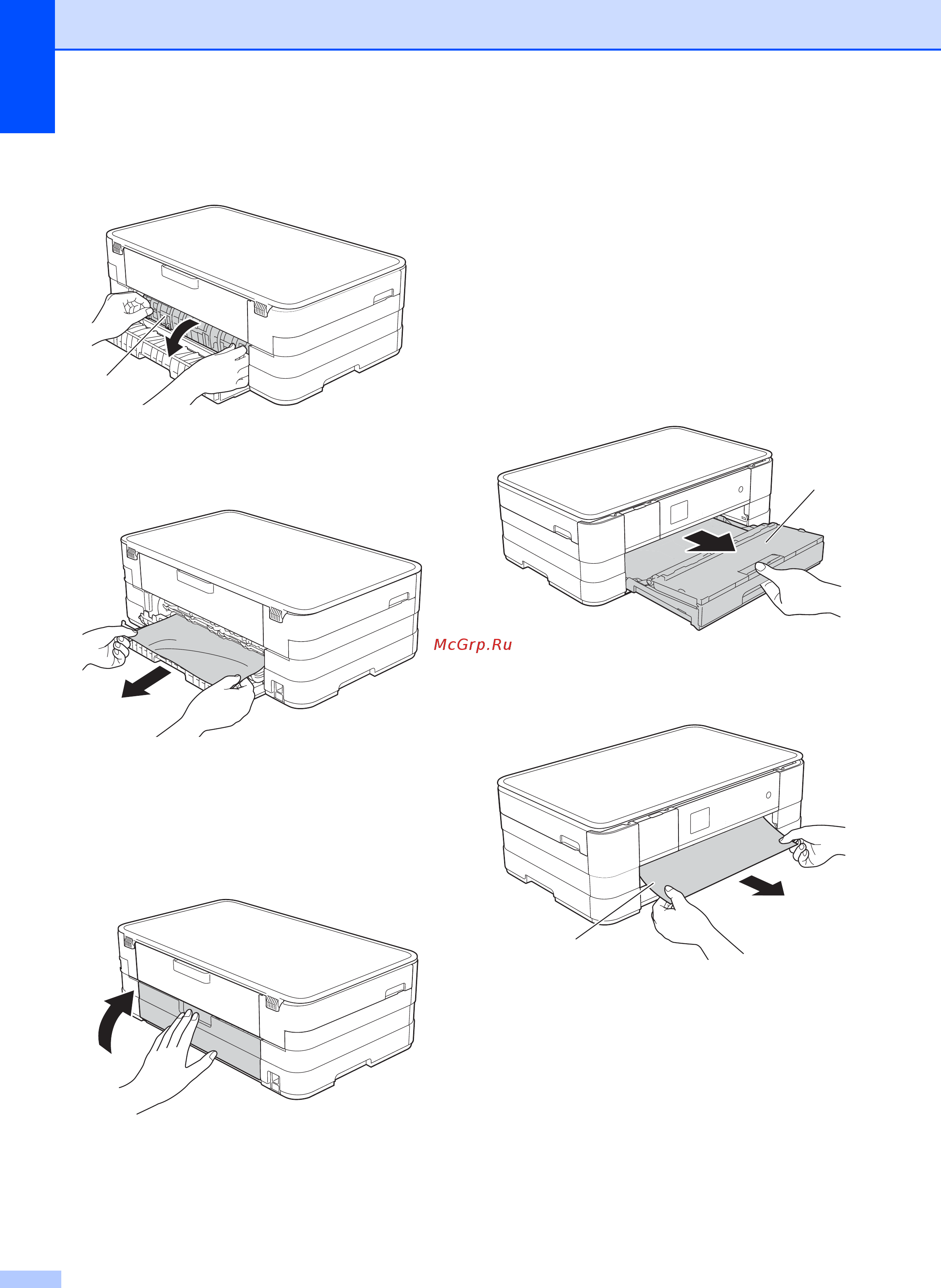 McGrp.Ru