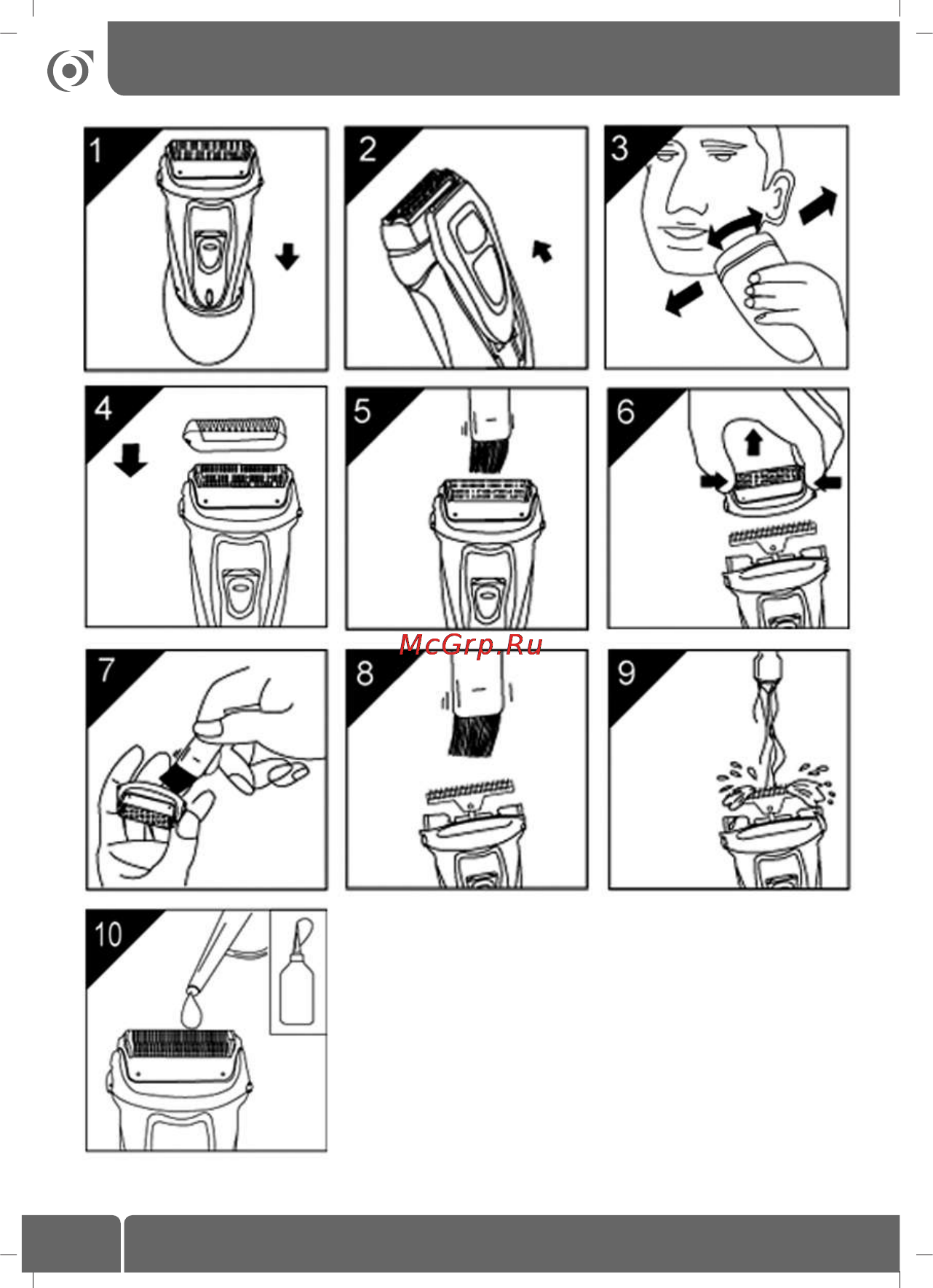 1

2

3

4

5

6

McGrp.Ru

7

8

9

10