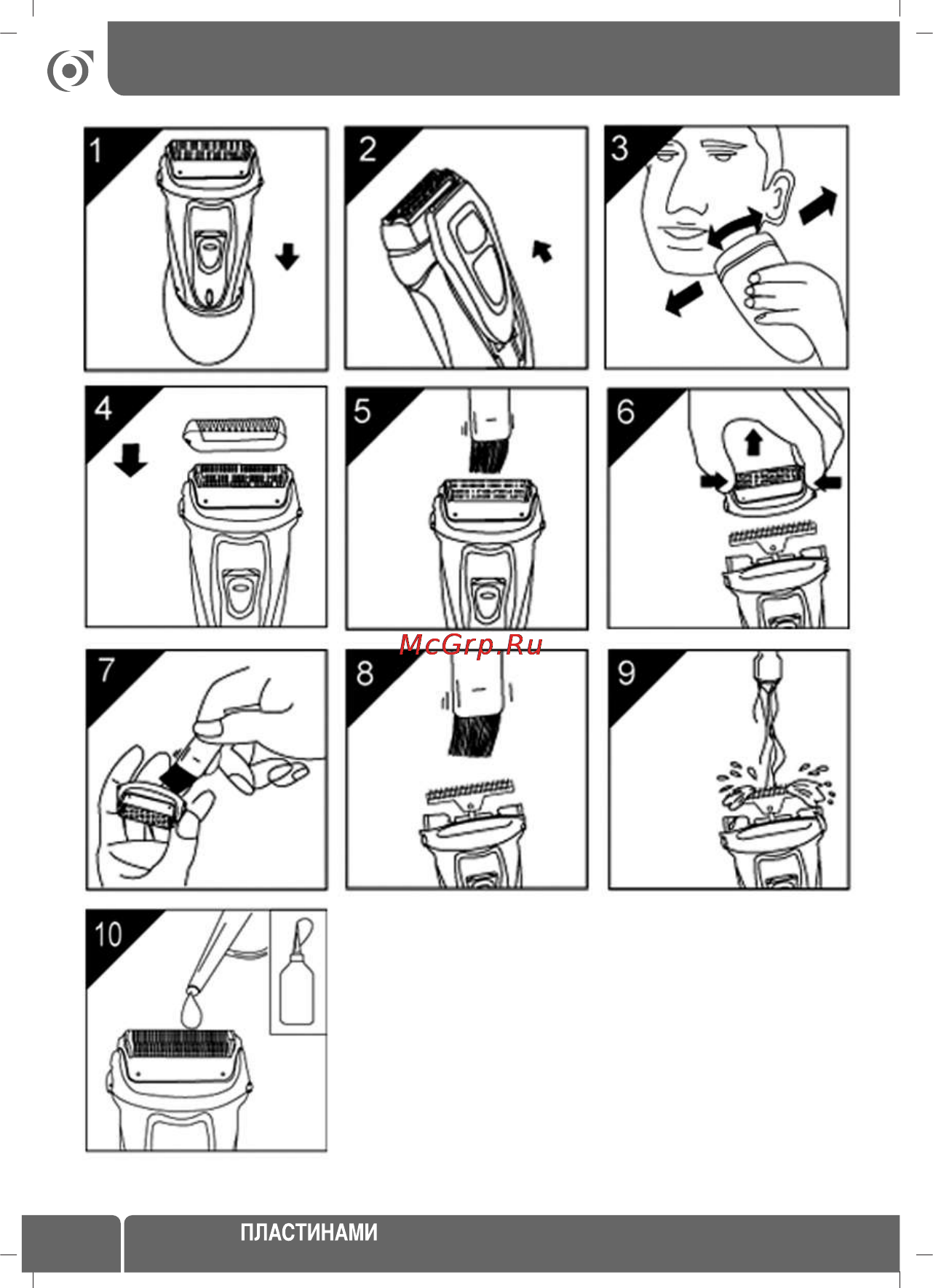 1

2

3

4

5

6

McGrp.Ru

7

8

9

10

ПЛАСТИНАМИ