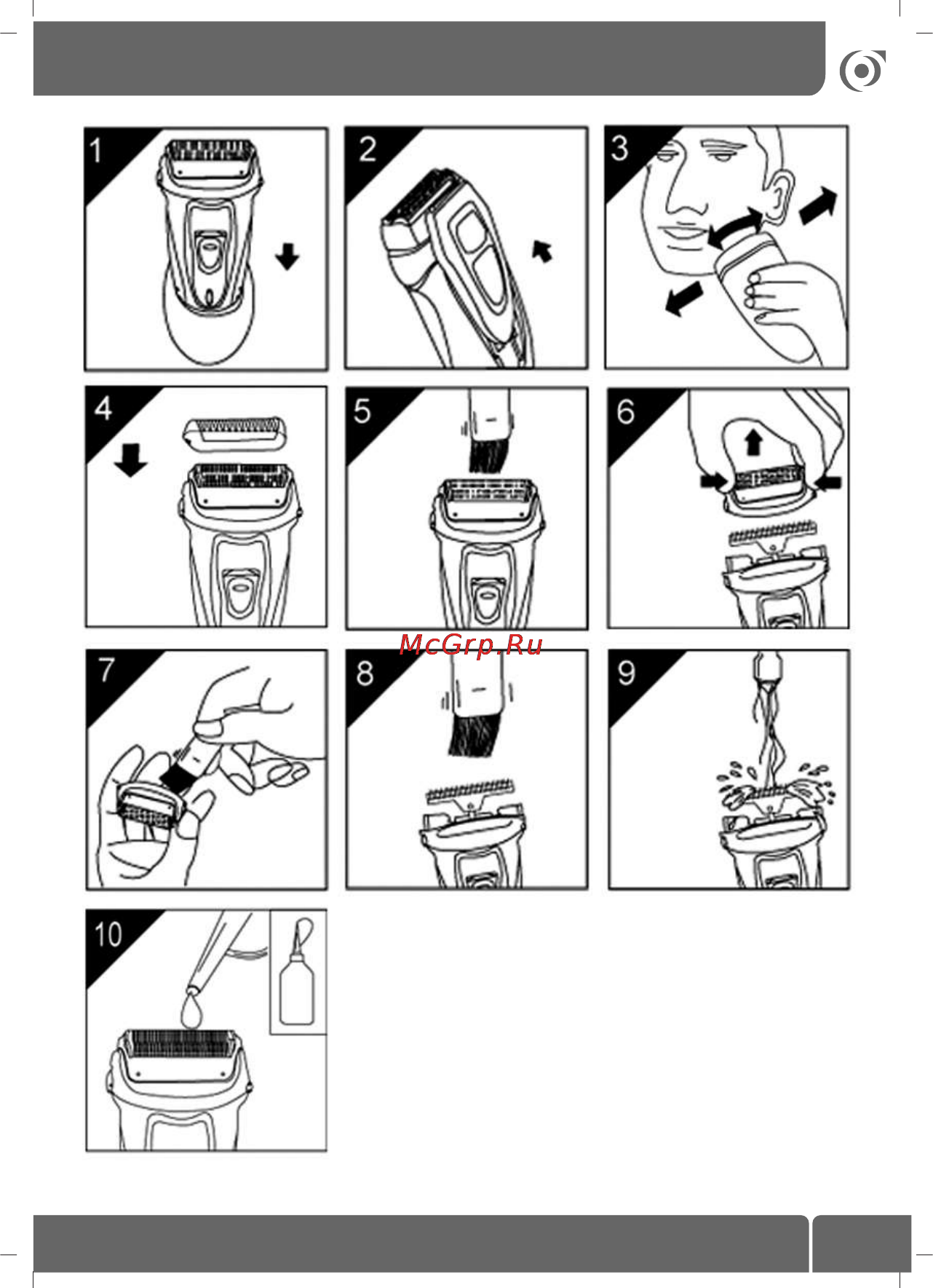 1

2

3

4

5

6

McGrp.Ru

7

8

9

10