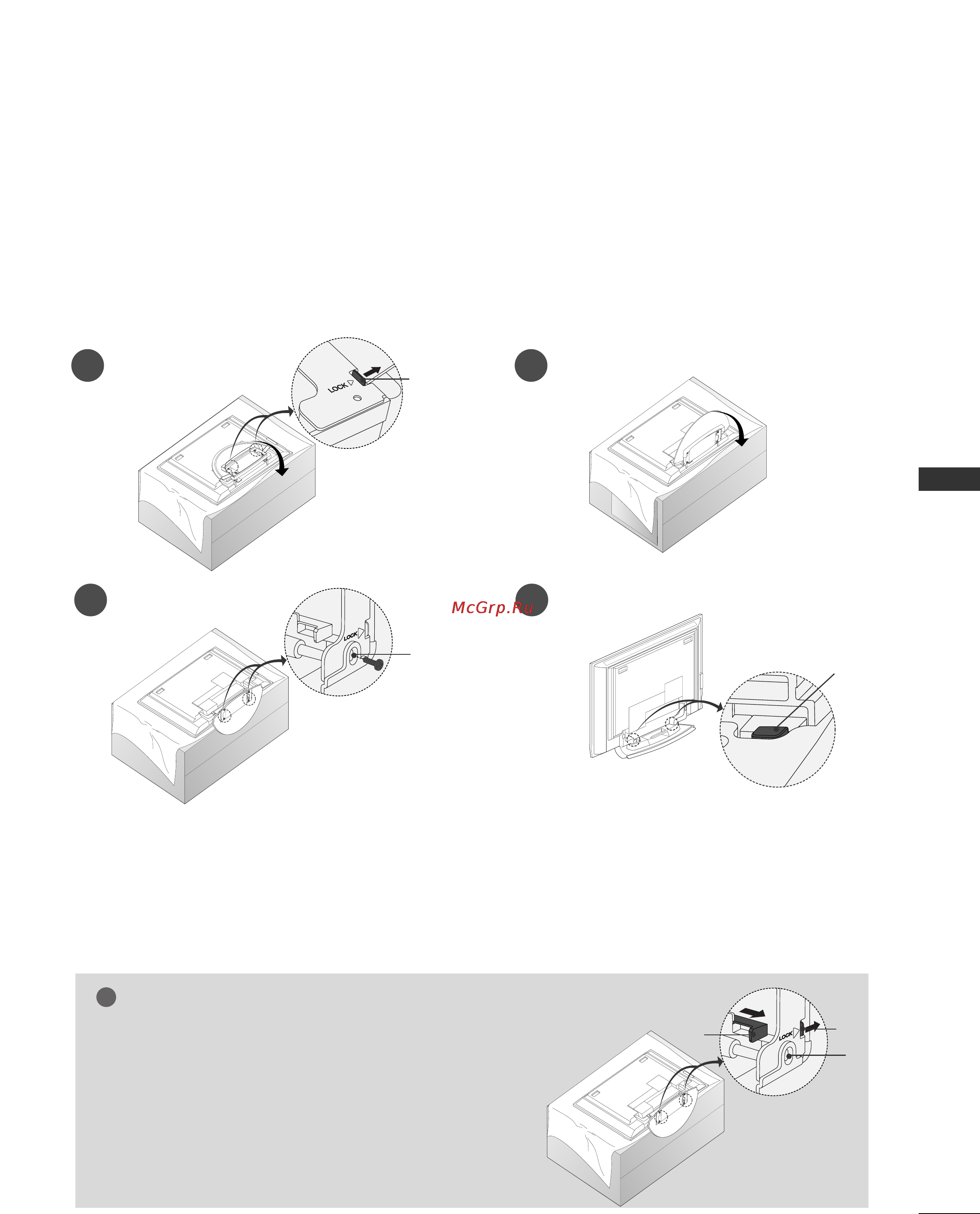 LOCK
LOCK
McGrp.Ru
LOCK