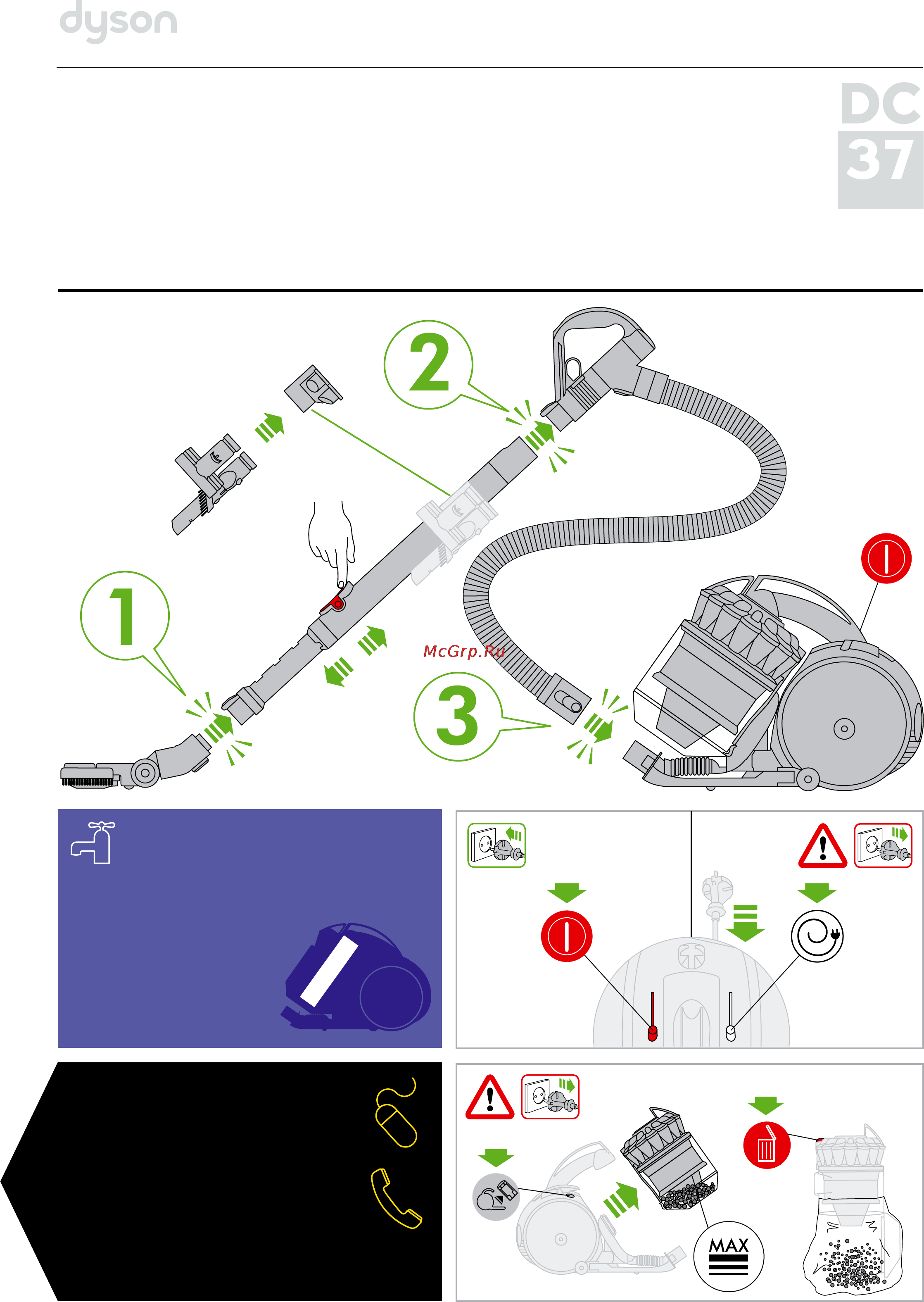 dyson

DC
37

2

1

McGrp.Ru

3

MAX