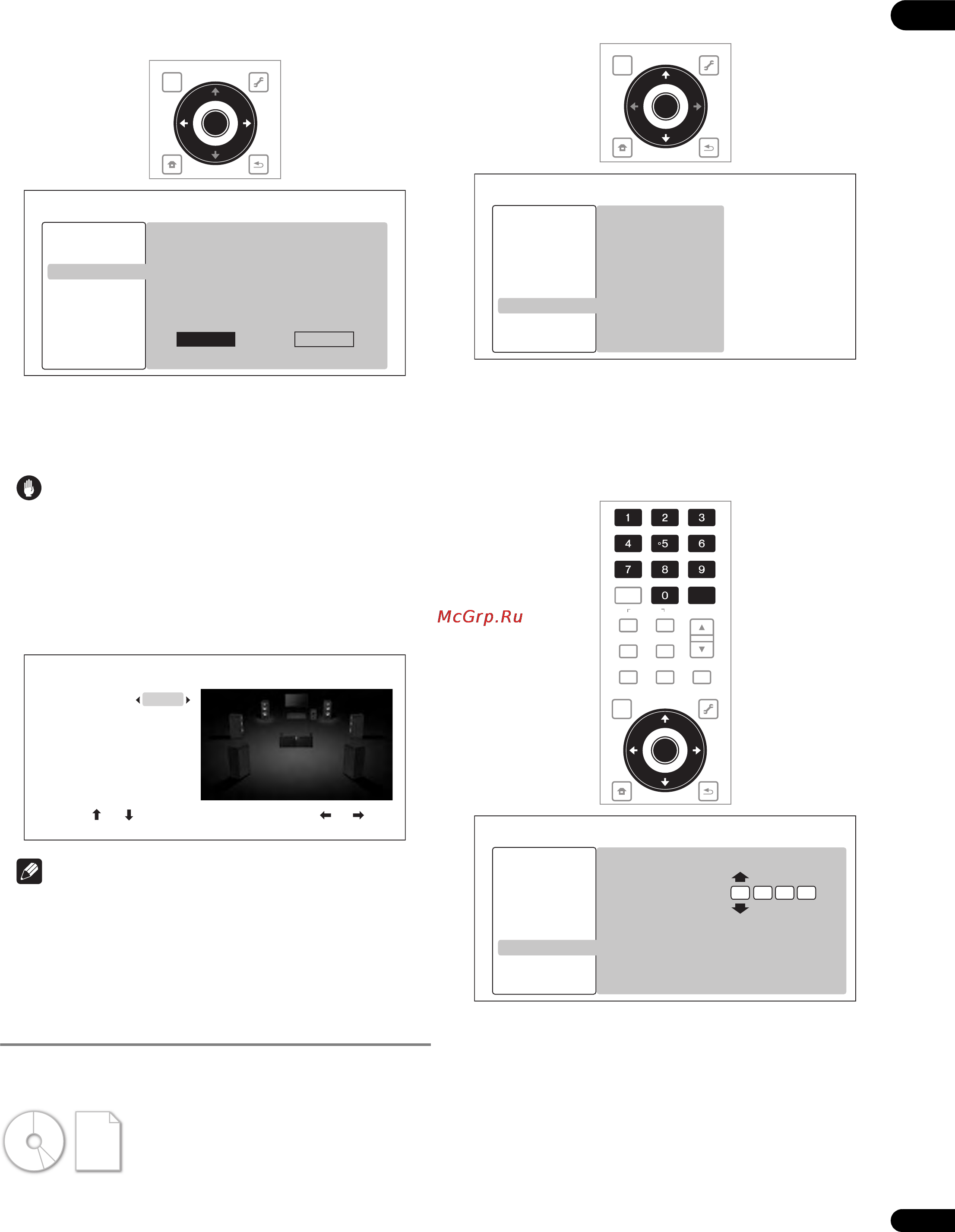 1
2
3
4
5
6
7
8
9
0

McGrp.Ru