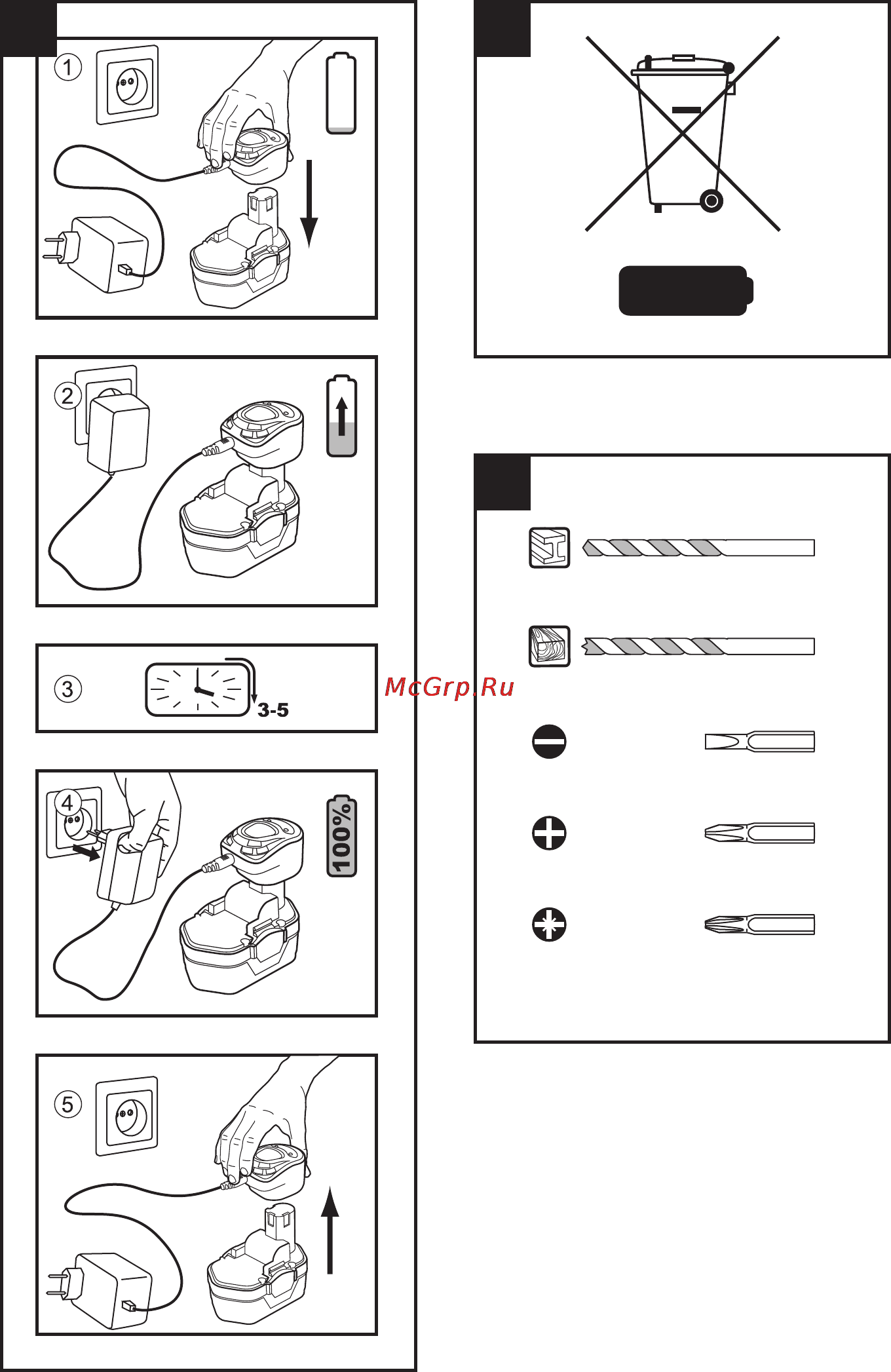 1

2

3 3-5

McGrp.Ru

4 100%

5