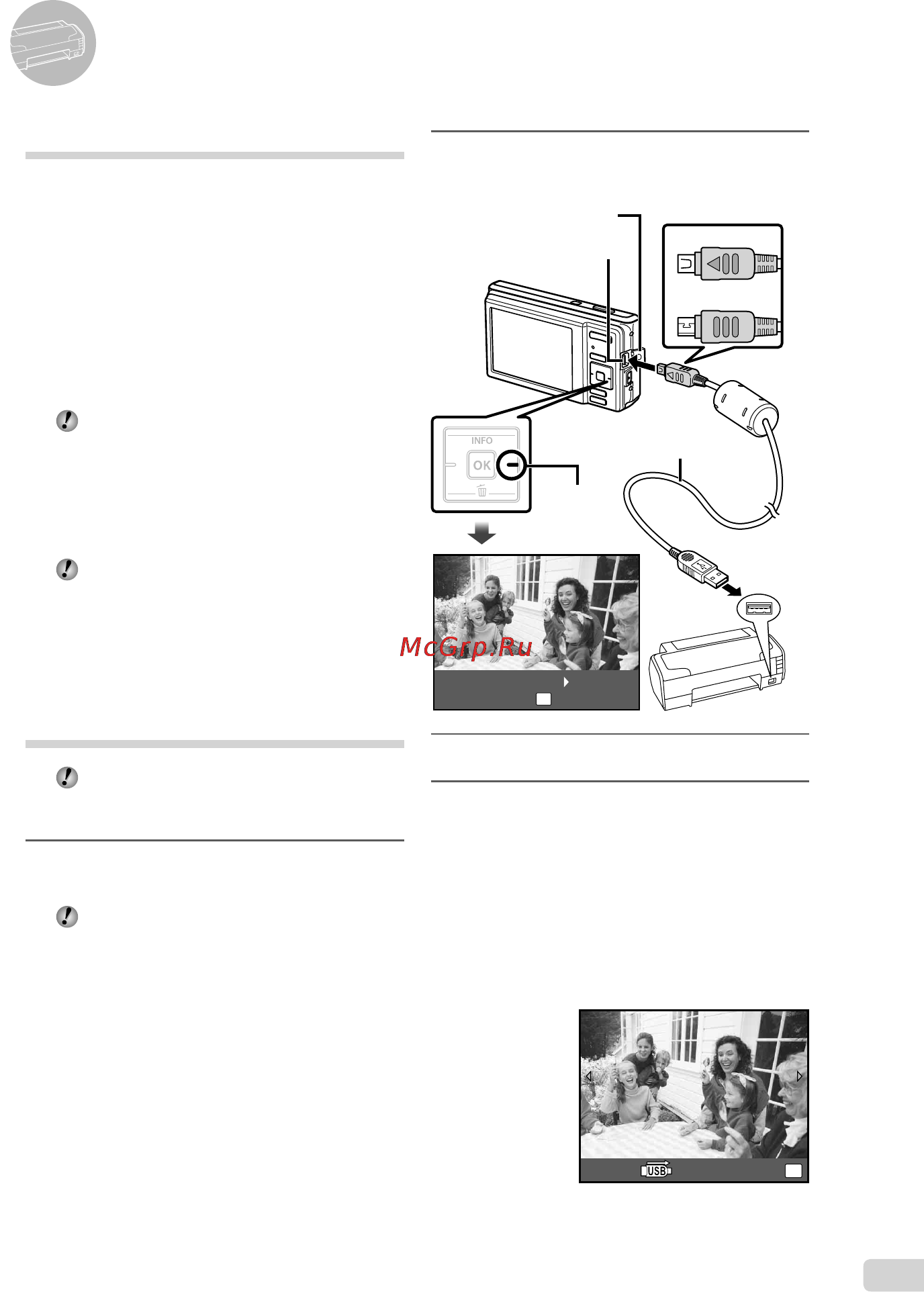 INFO
OK
McGrp.Ru
USB