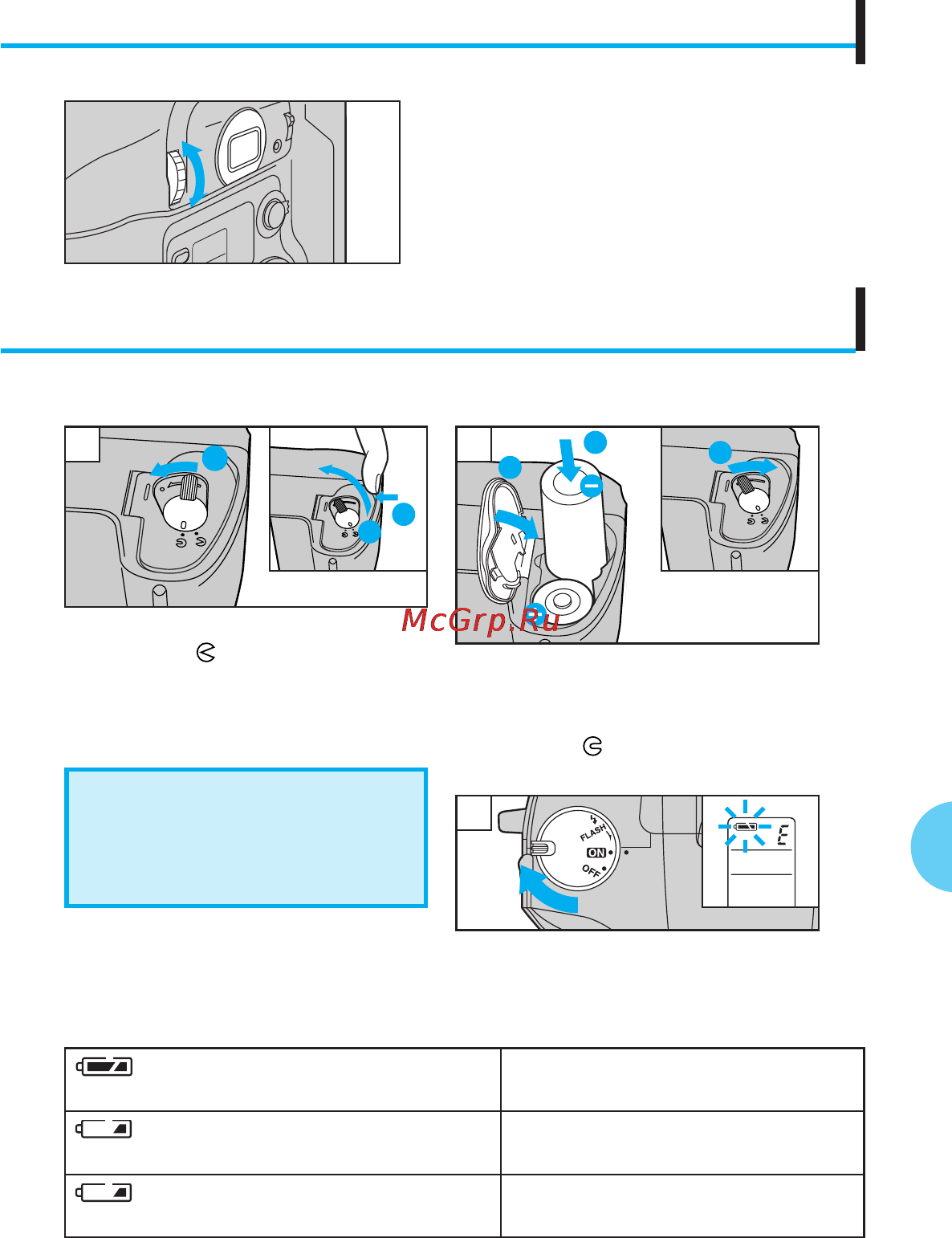 McGrp.Ru

FLASH
ON
OFF

E