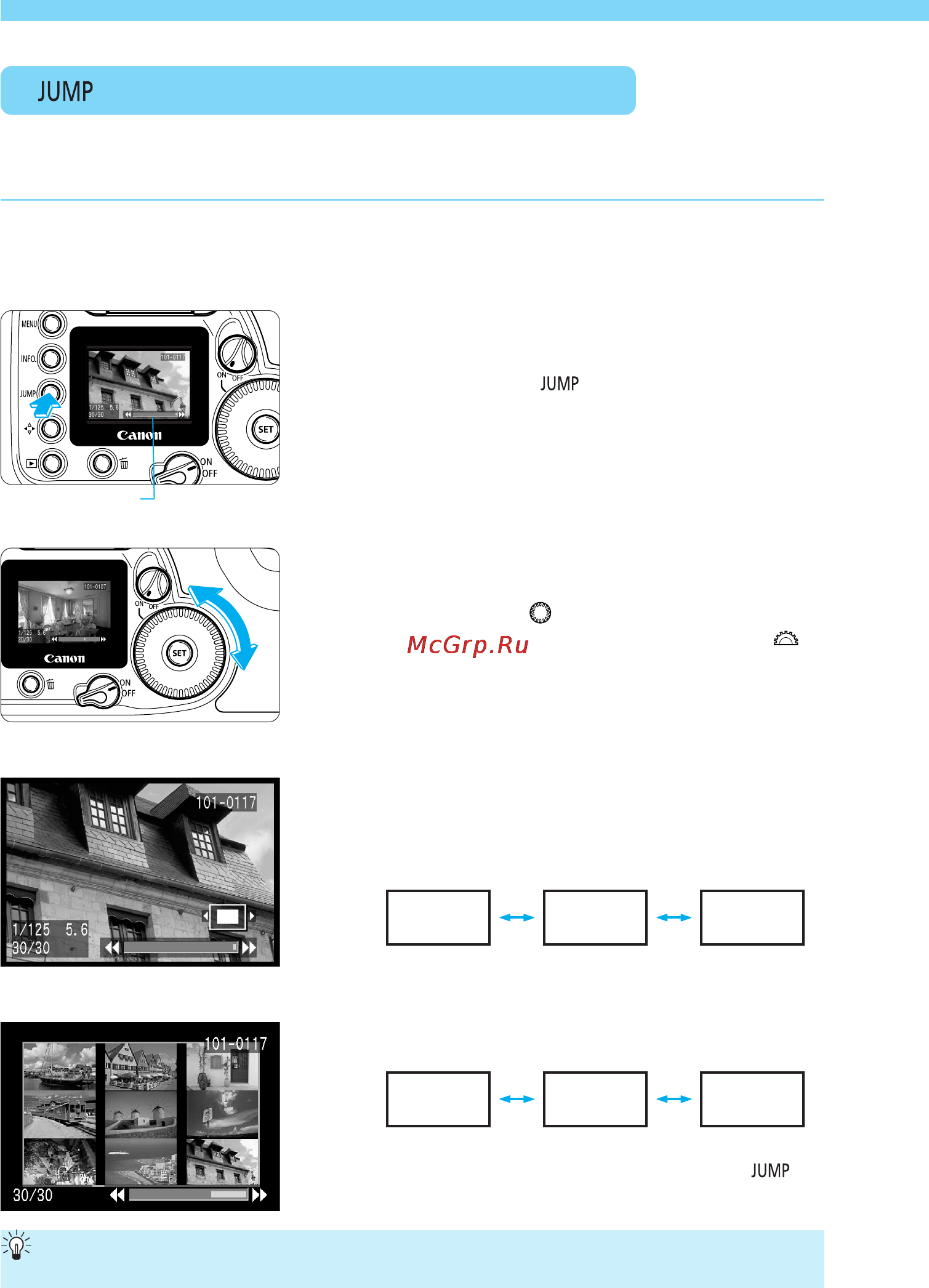 JUMP

MENU
INFO.
JUMP
101-0117
1/125 5.6
30/30
Canon
ON
OFF
SET
ON
OFF

JUMP

101-0107
1/125 5.6
20/30
Canon
ON
OFF
SET
ON
OFF

McGrp.Ru

101-0117
1/125 5.6
30/30

101-0117
30/30

JUMP