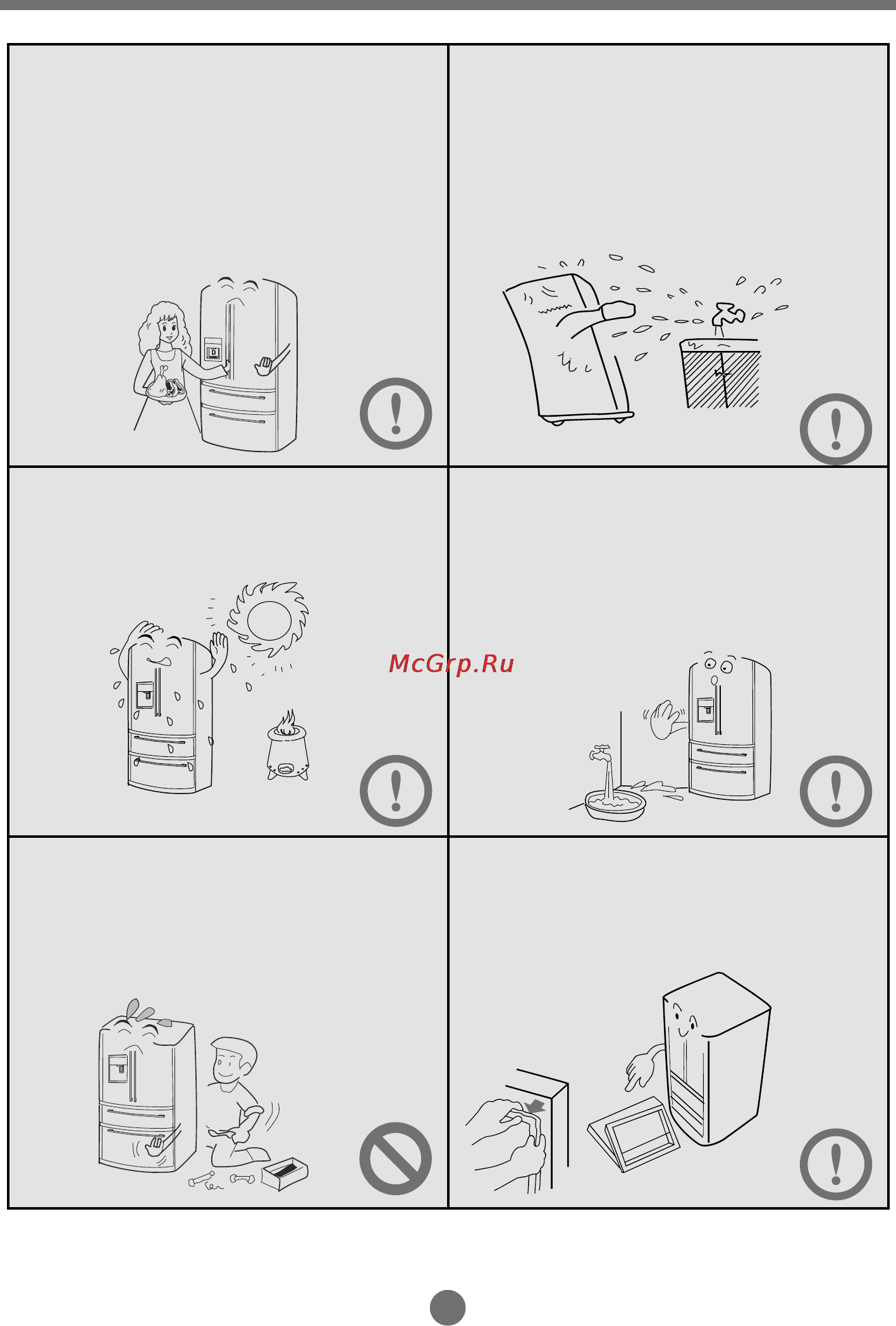 McGrp.Ru