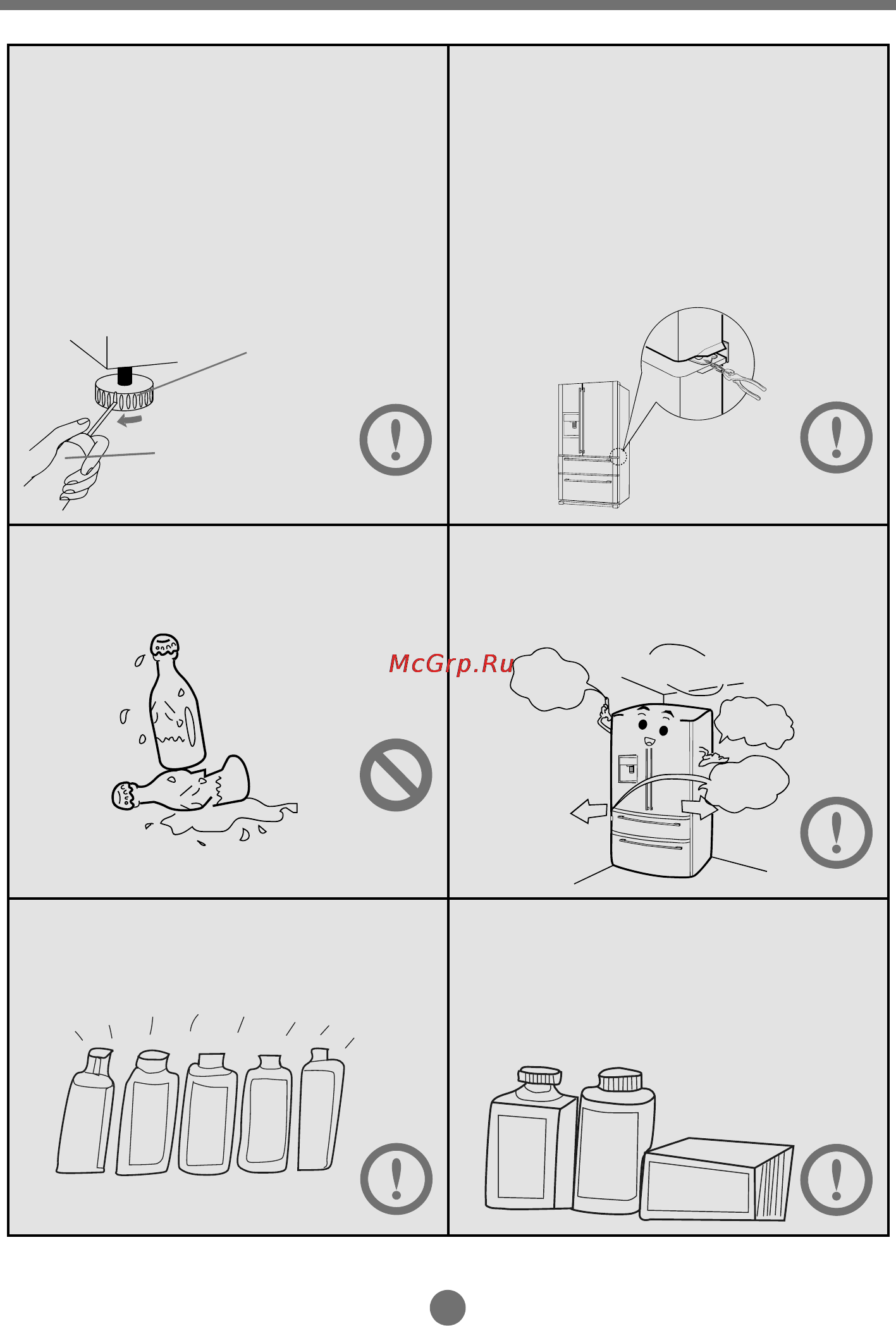 McGrp.Ru