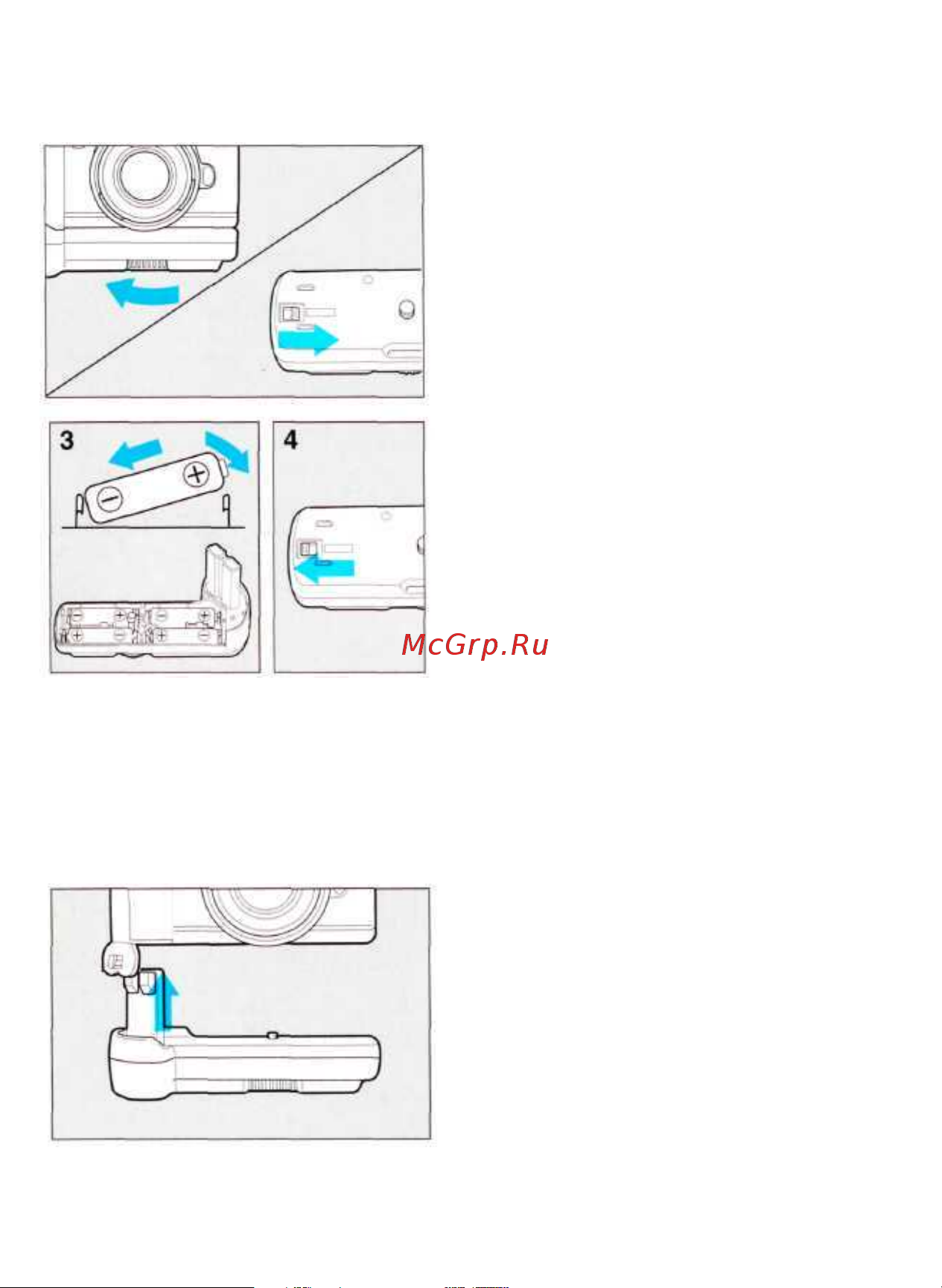 3

4

McGrp.Ru