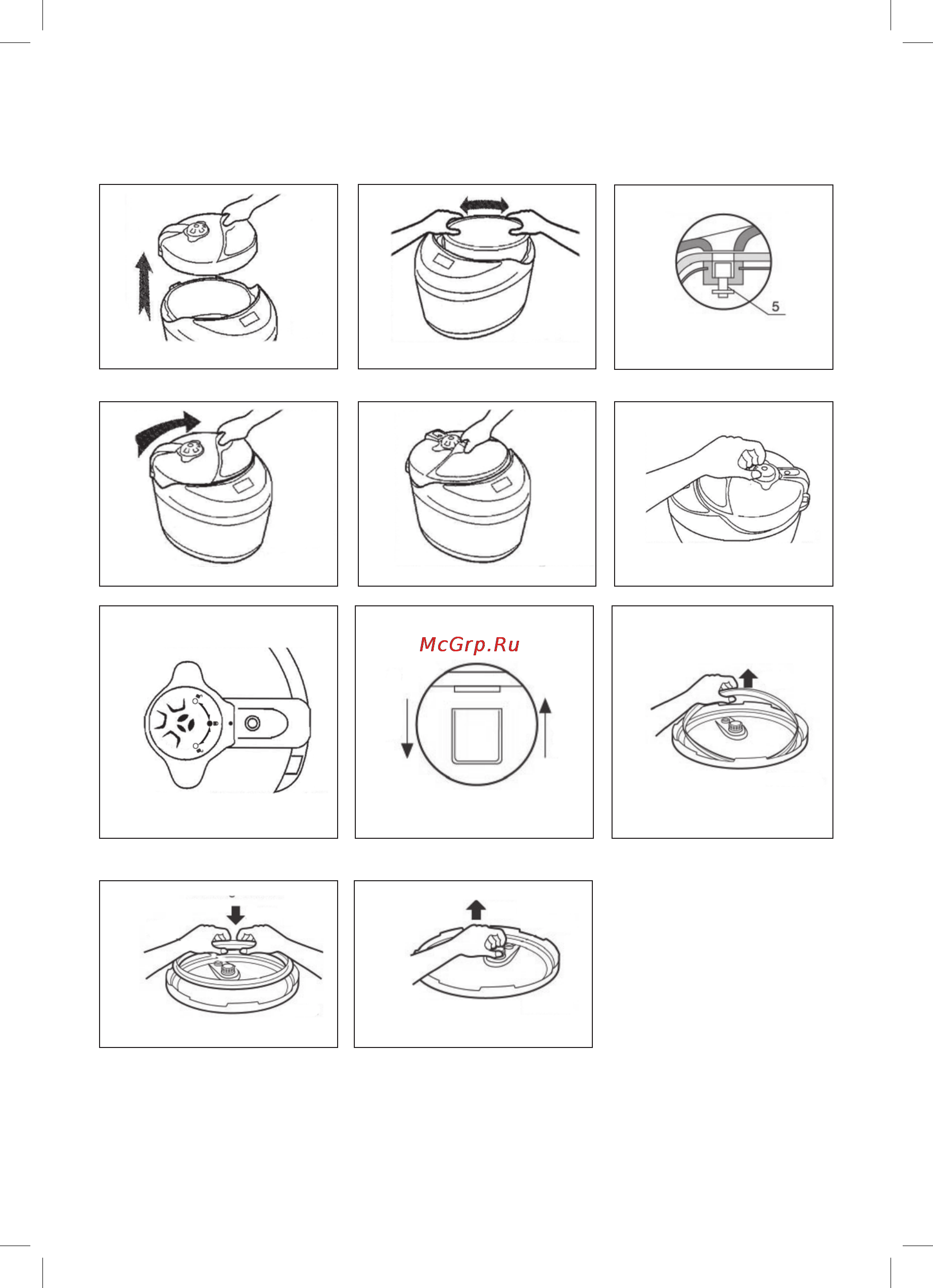 5

McGrp.Ru