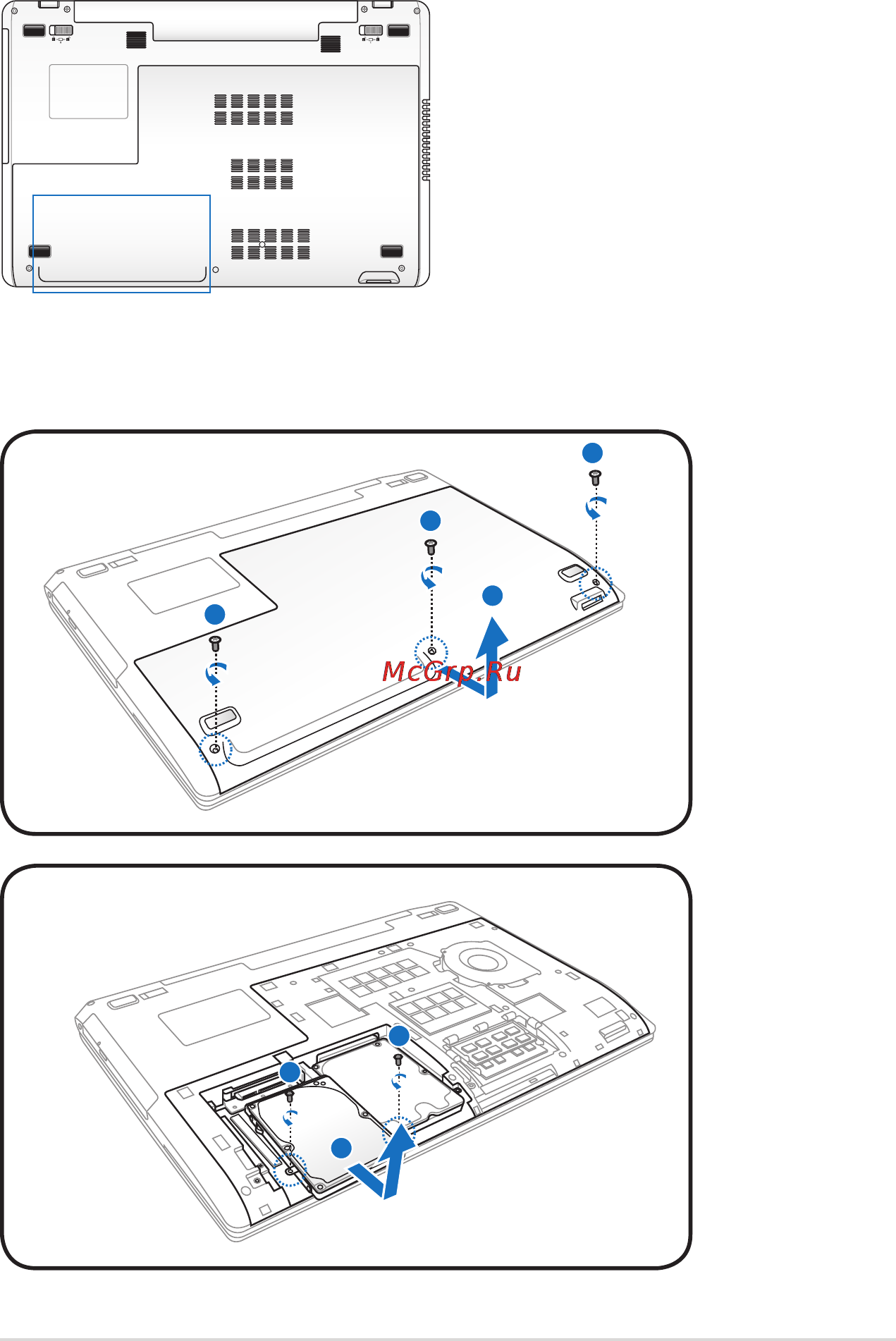 McGrp.Ru