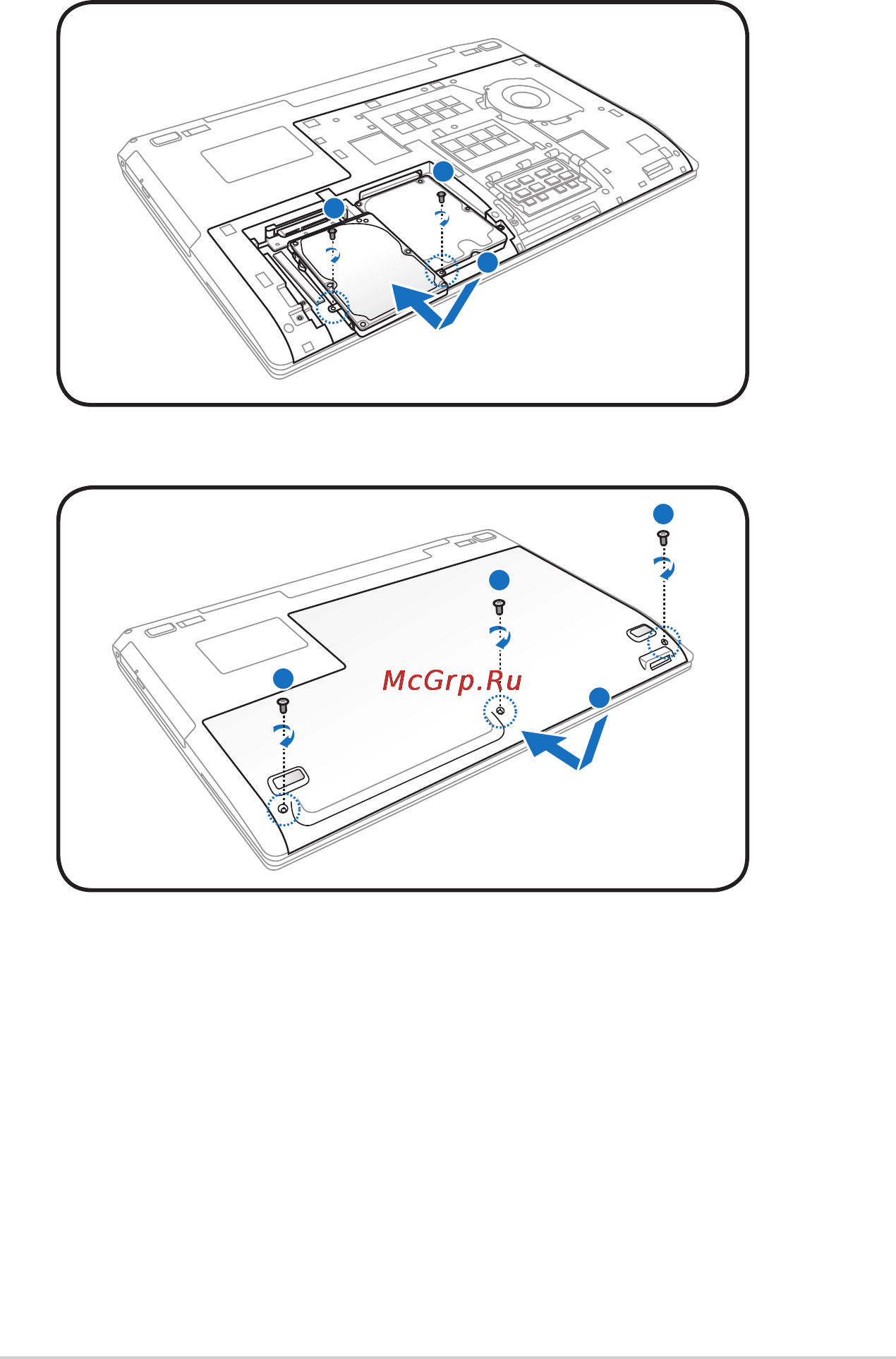 McGrp.Ru