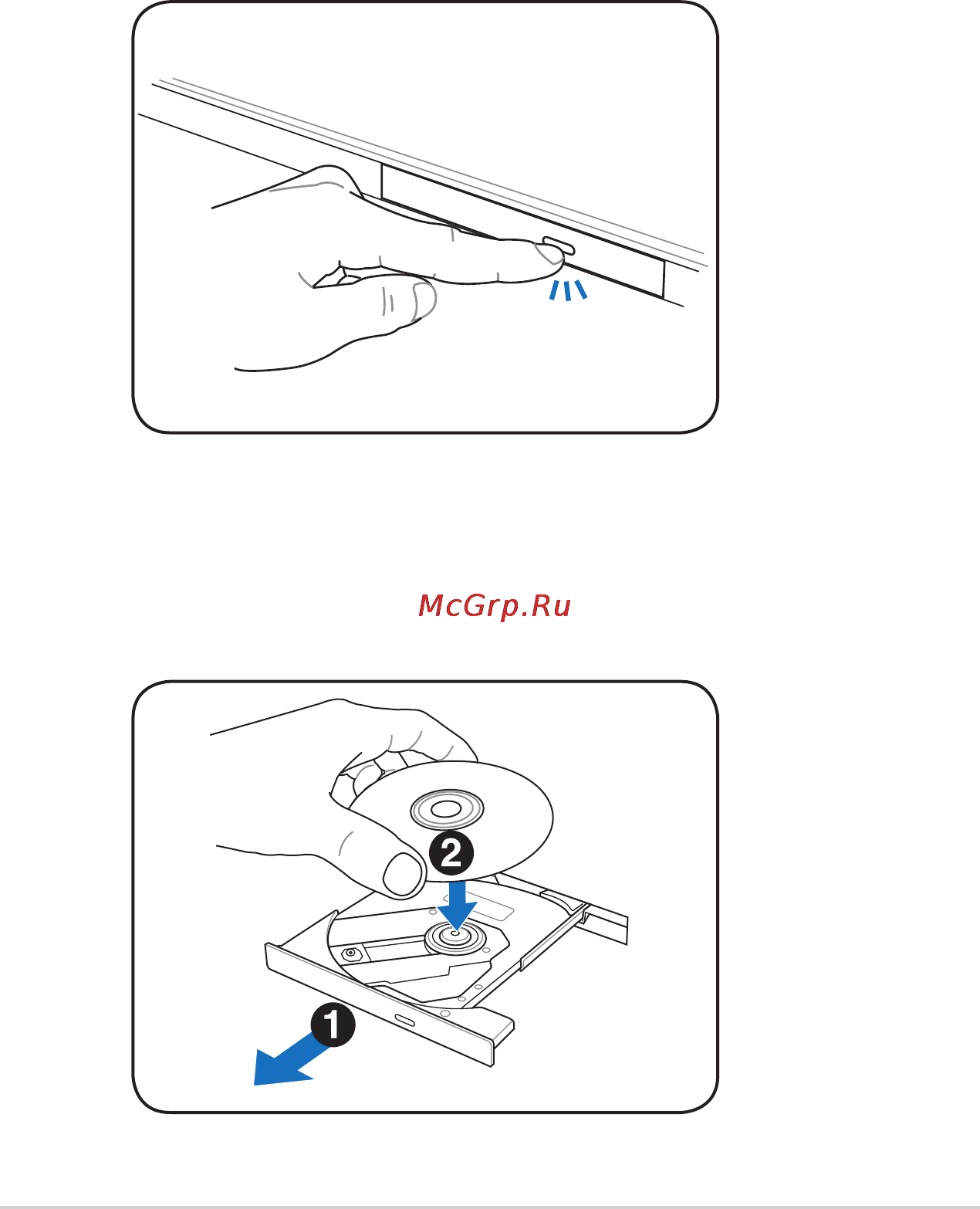 McGrp.Ru

2

1