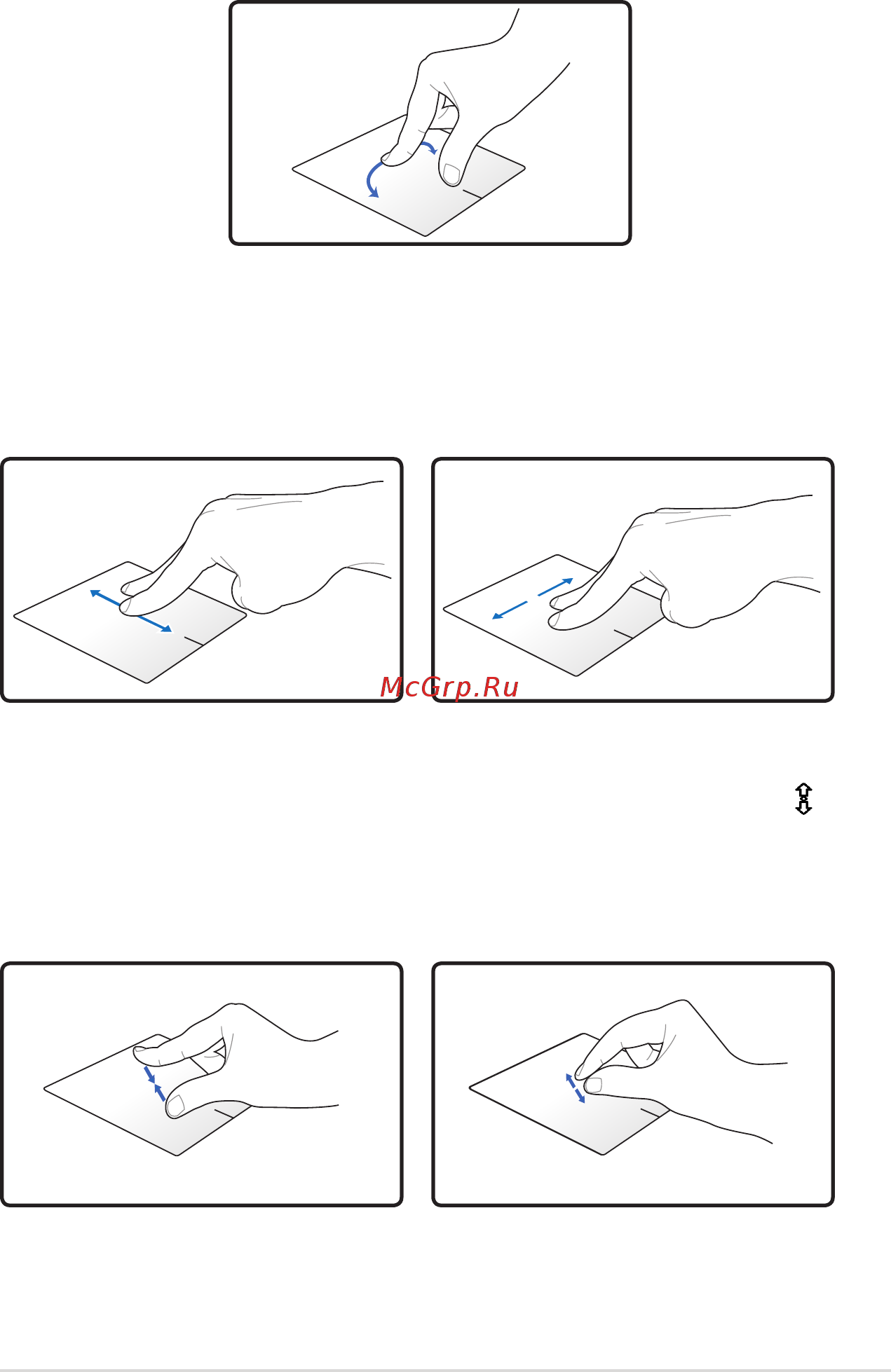 McGrp.Ru