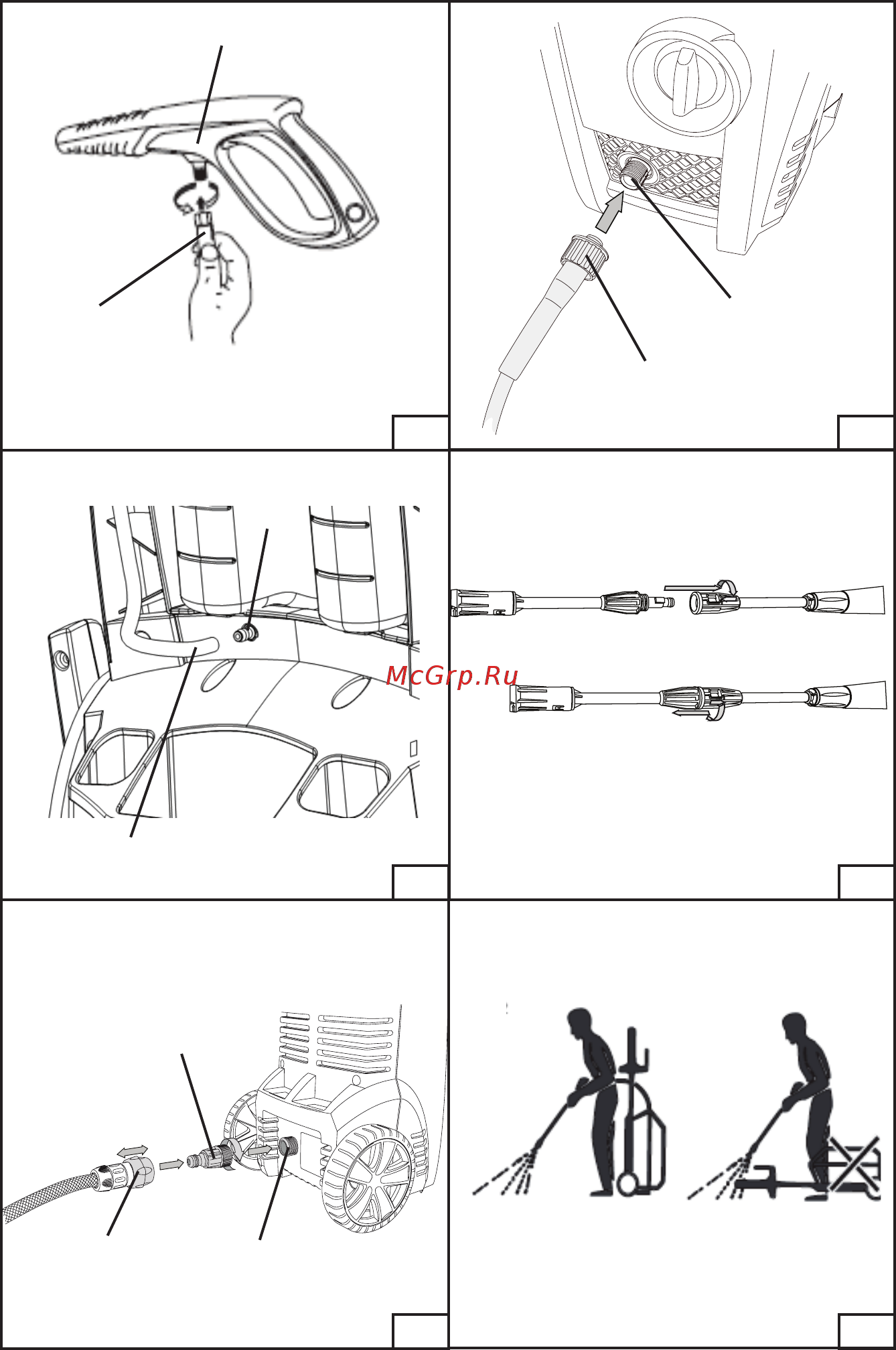 McGrp.Ru