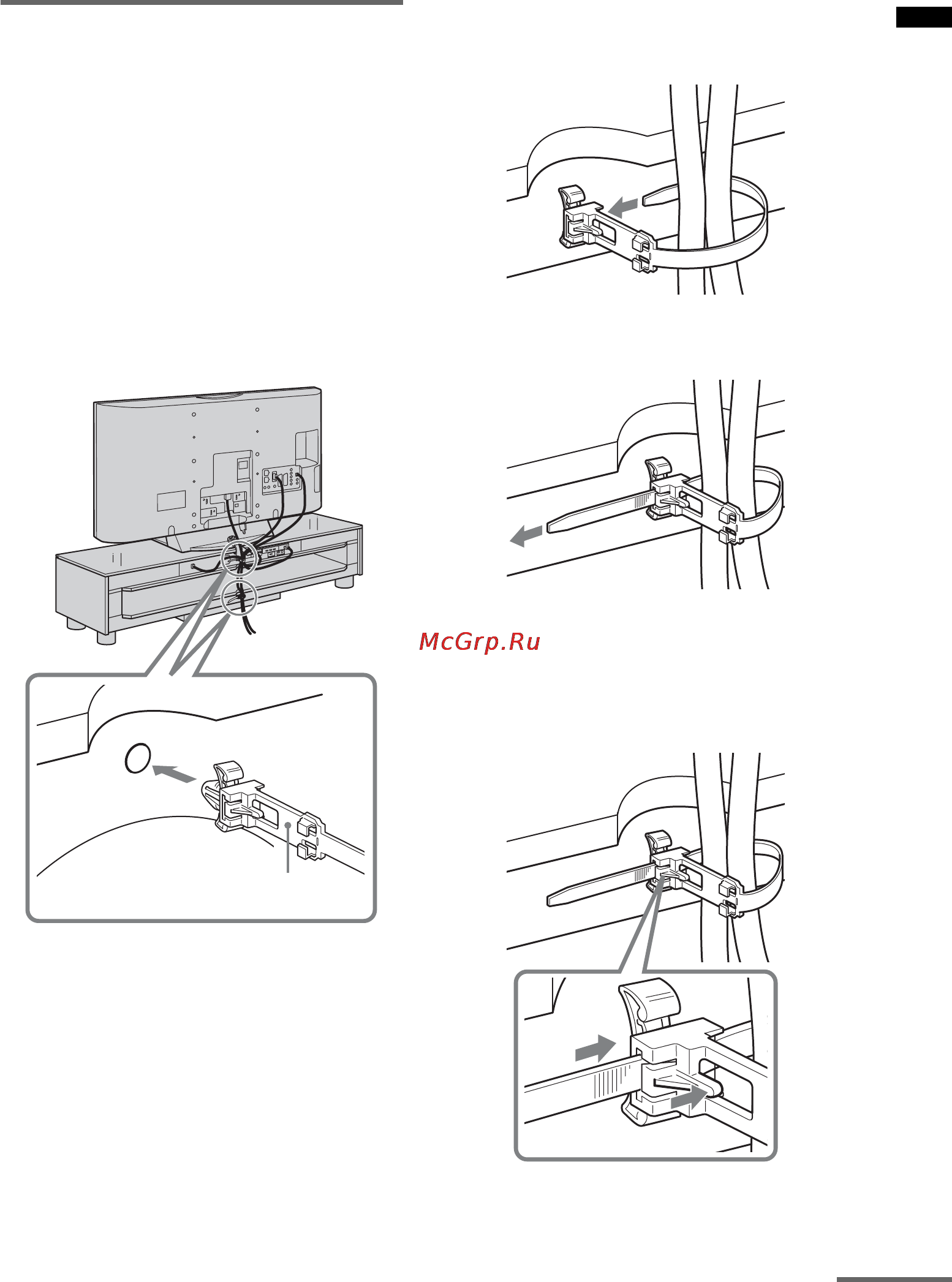 McGrp.Ru