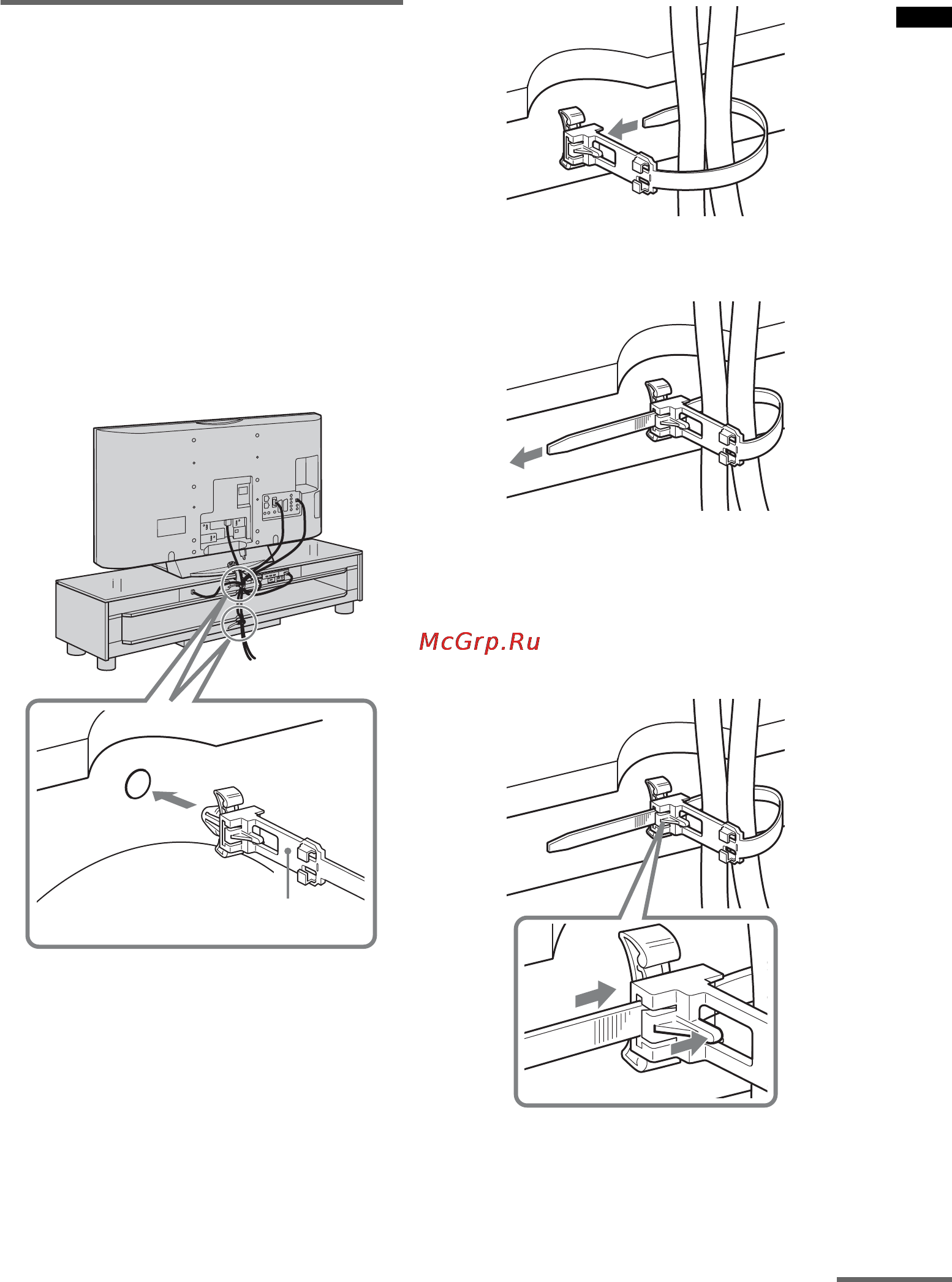 McGrp.Ru